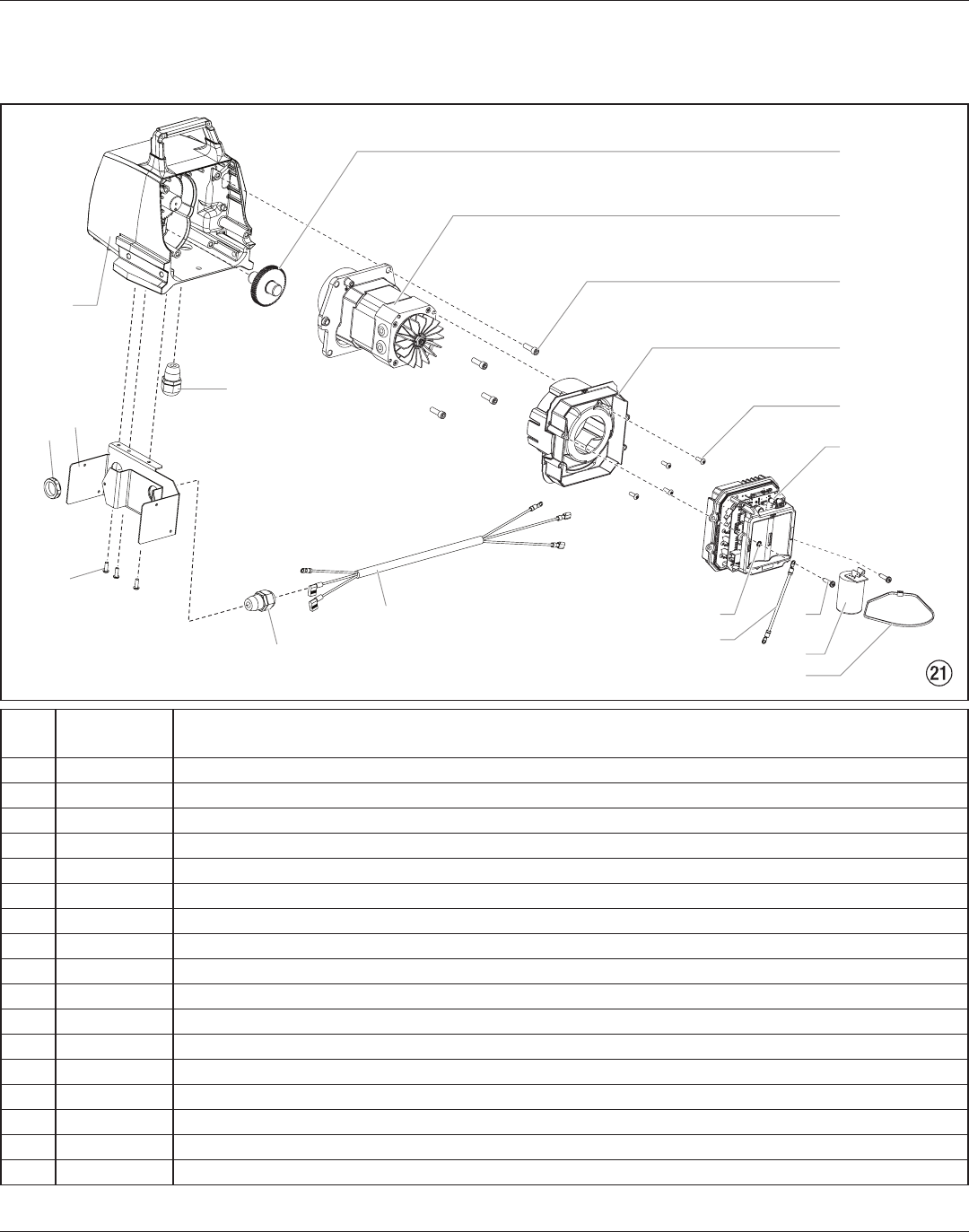 21