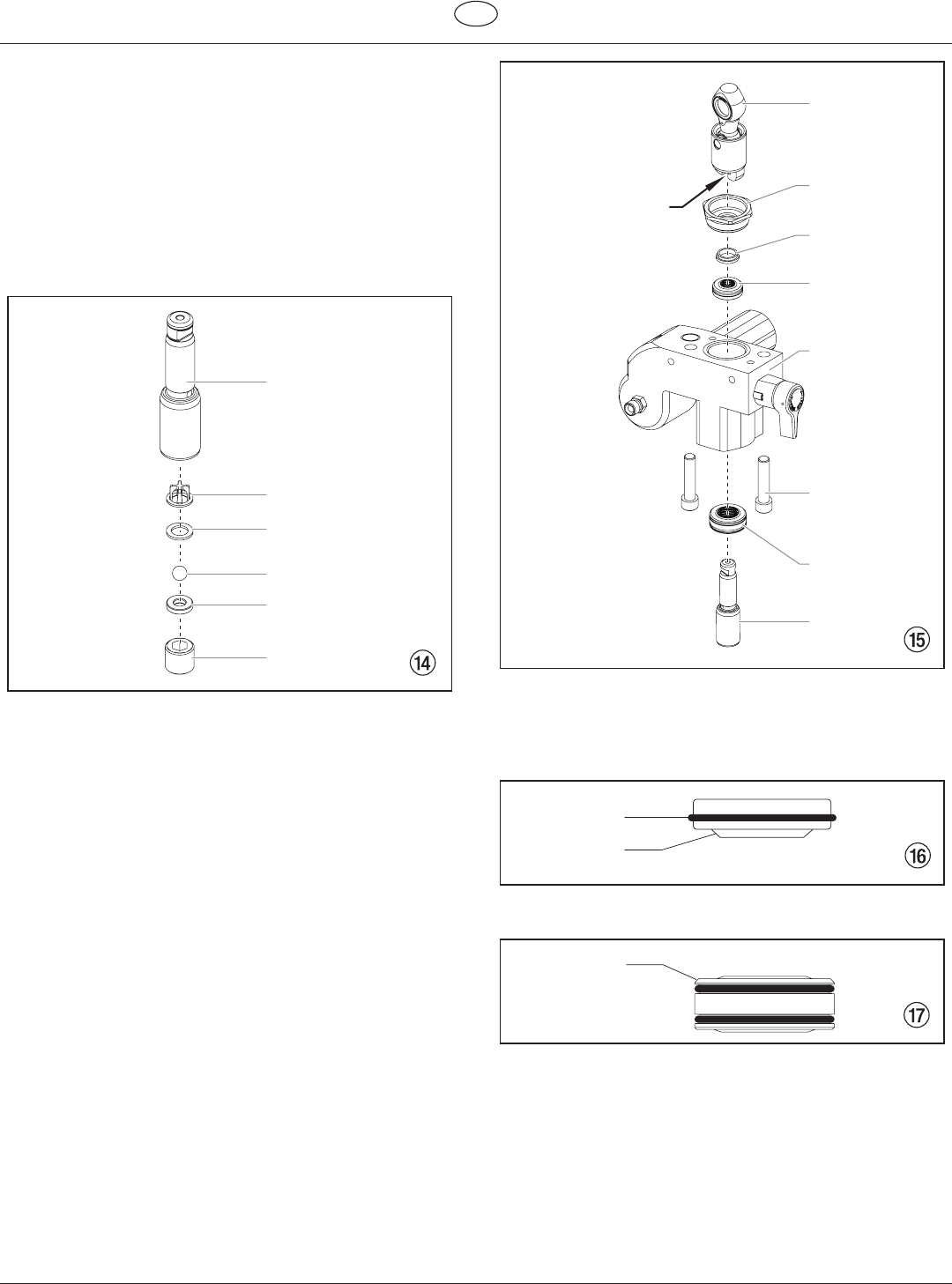 14

15

16

17