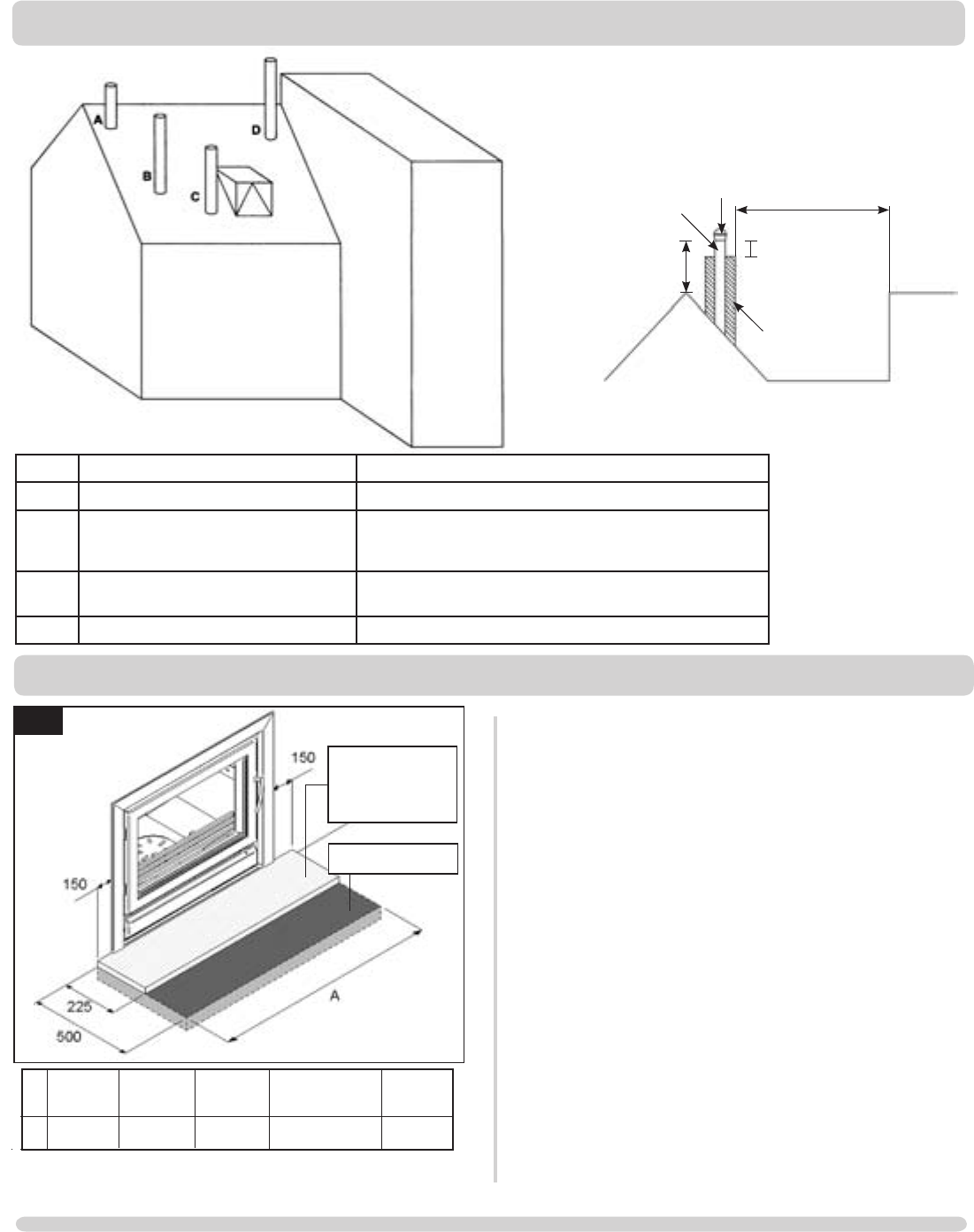 A

B

C

D

150

150

225

500

A