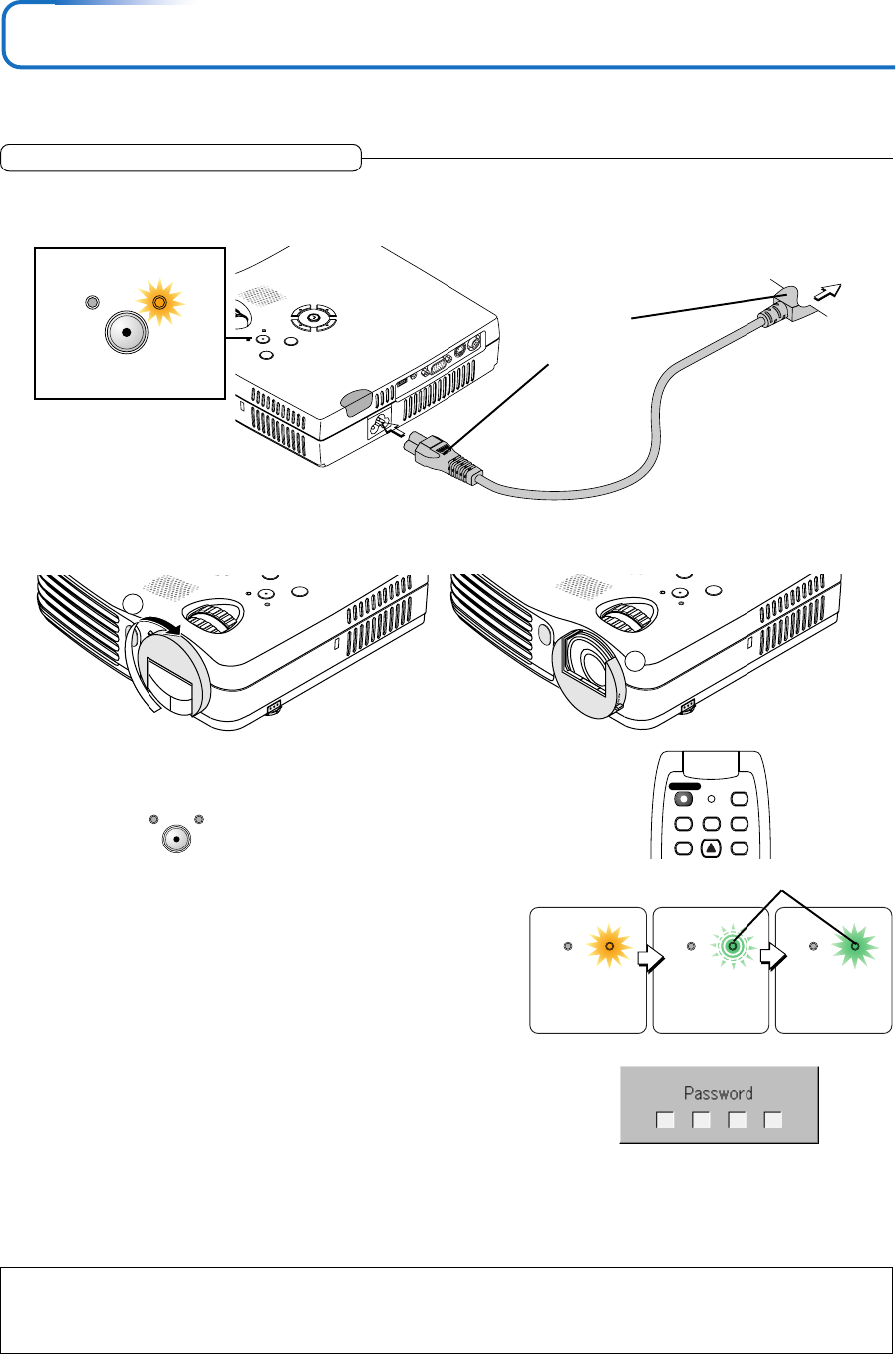 Password