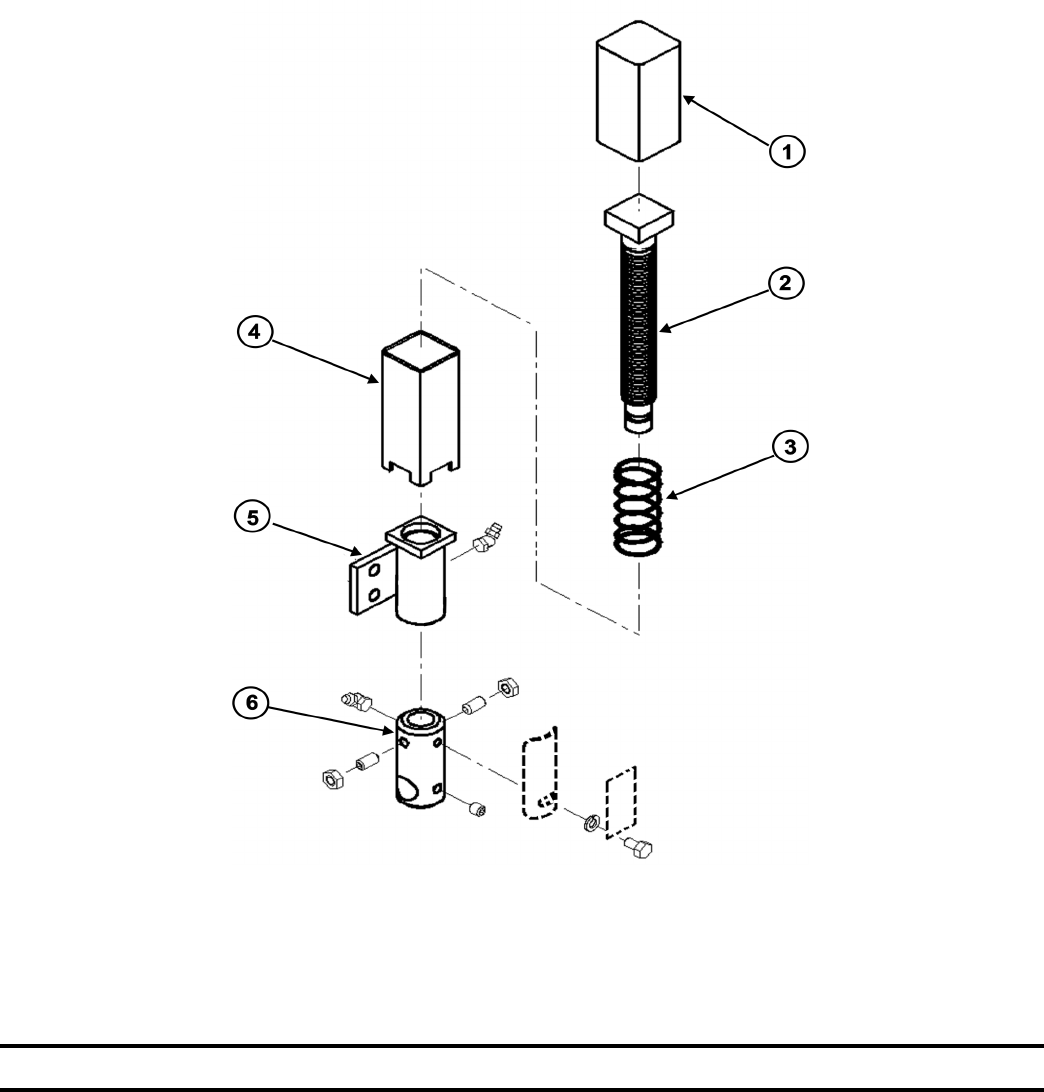 1
2
4
3
5
6