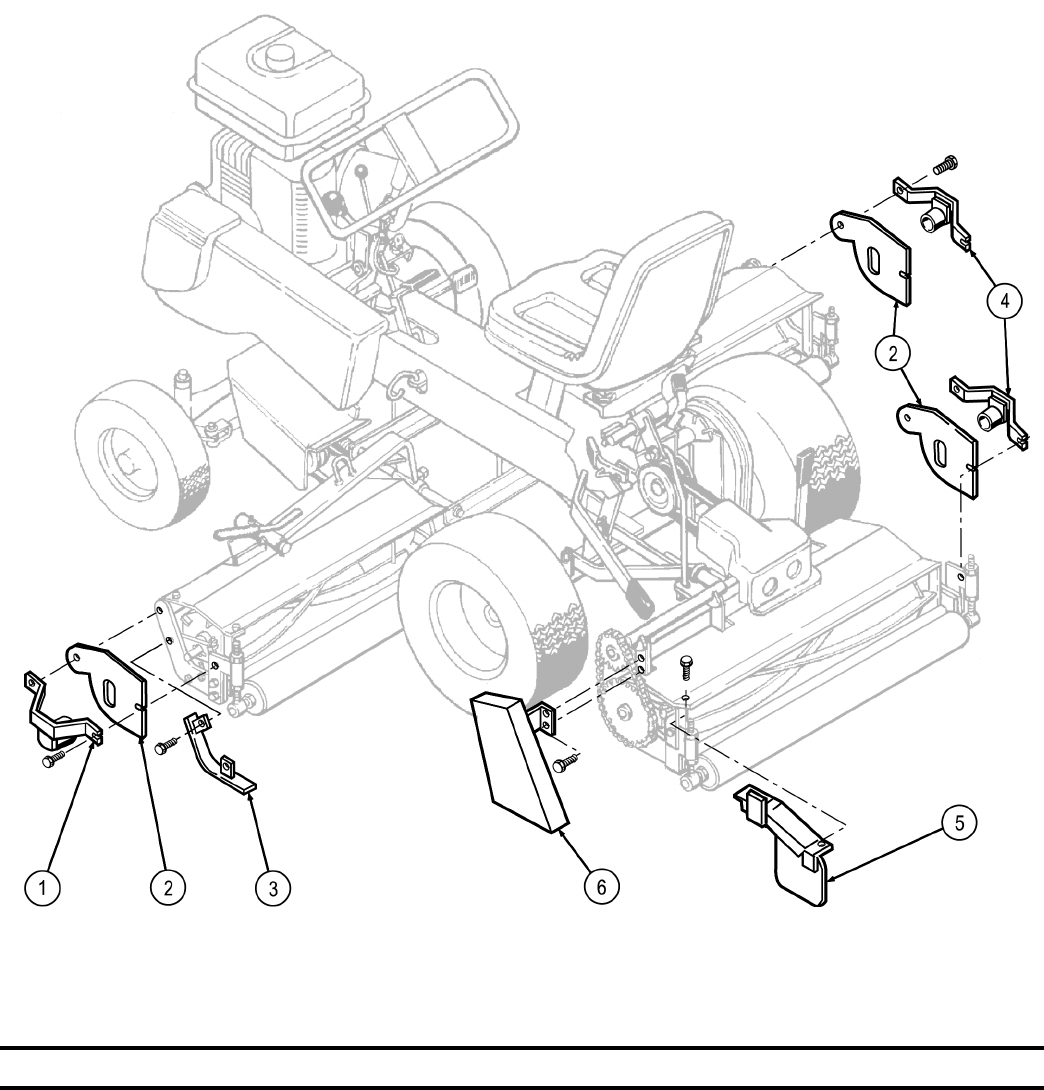 4
2
1
2
3
6
5