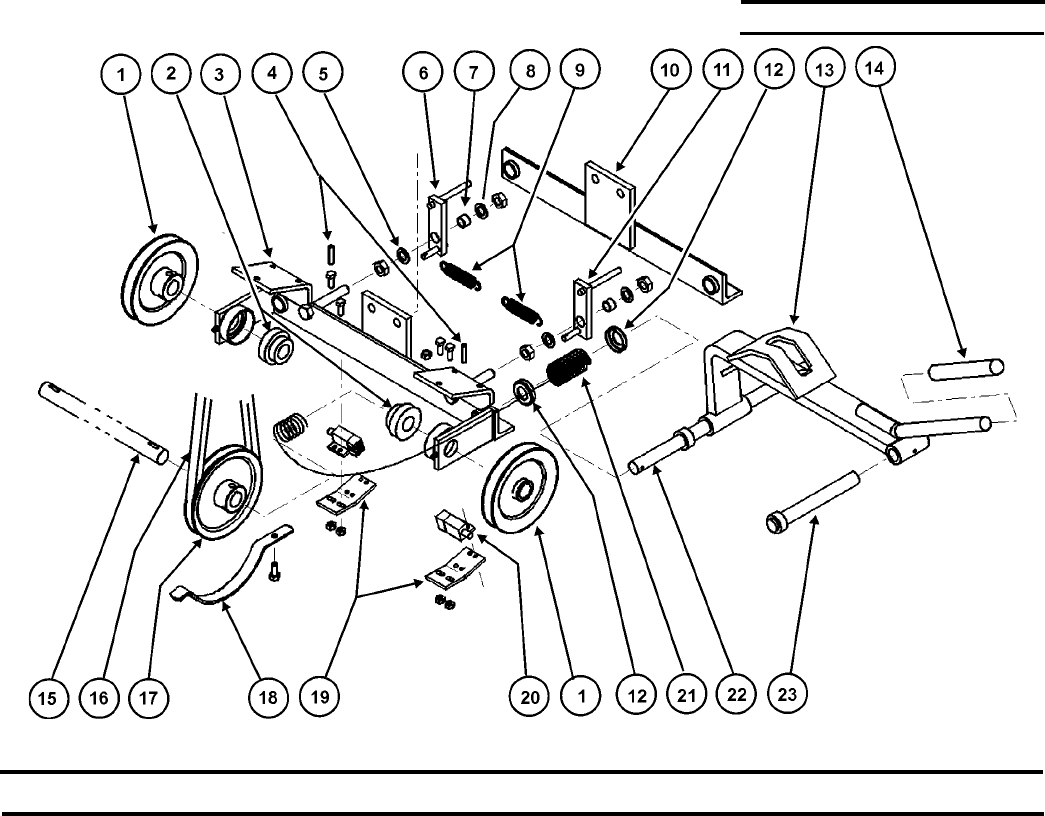 1 2 3 4 5 6 7 8 9 10 11 12 13 14

15 16 17 18 19 20 1 12 21 22 23