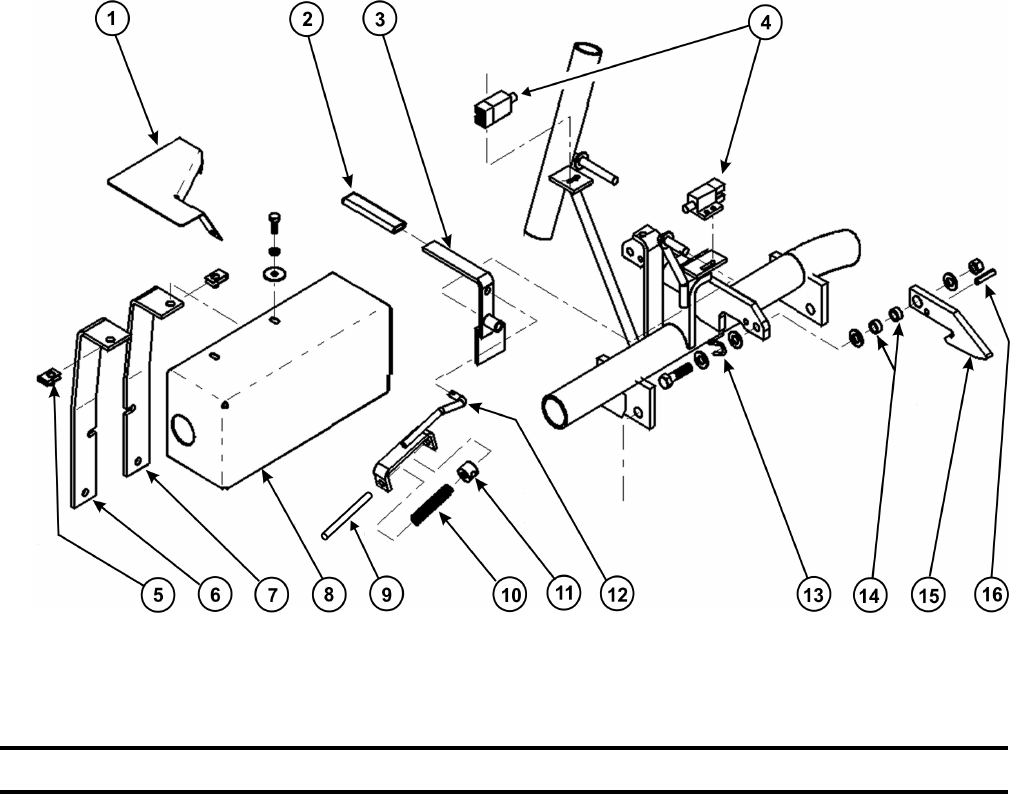 1
2
3
4
5
6
7
8
9
10
11
12
13
14
15
16