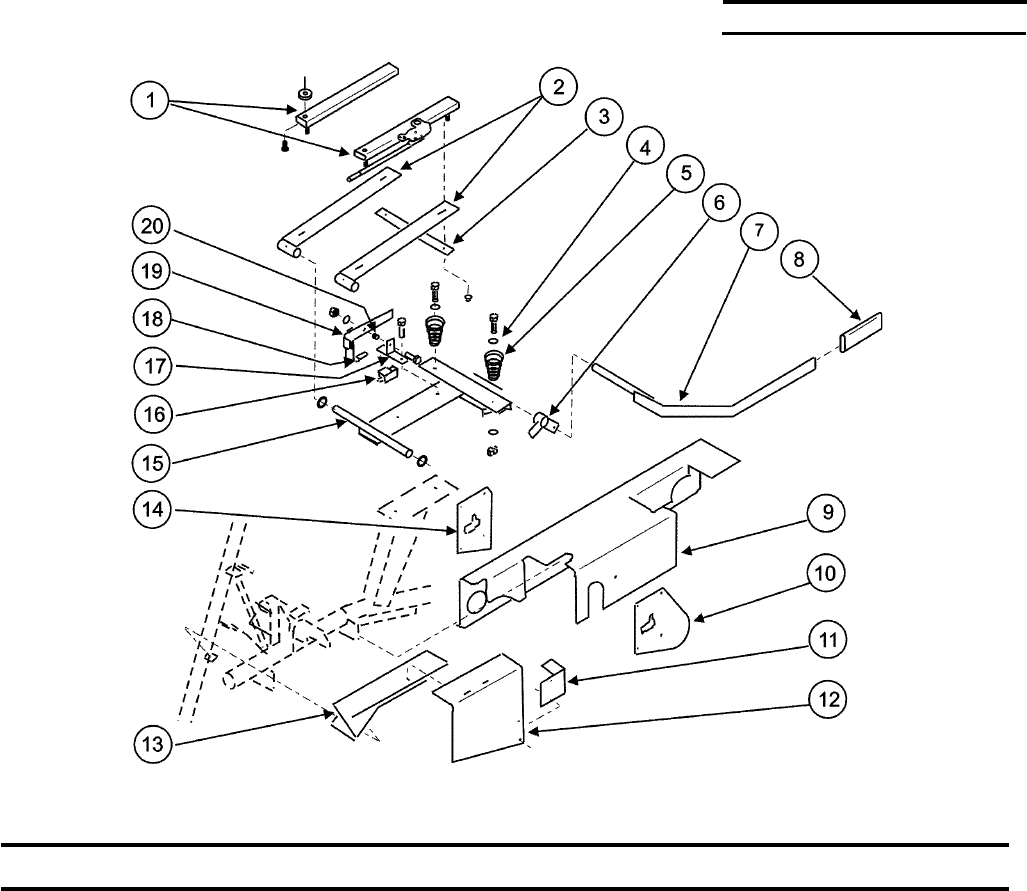 1
2
3
4
5
6
7
8
20
19
18
17
16
15
14
9
10
11
12
13