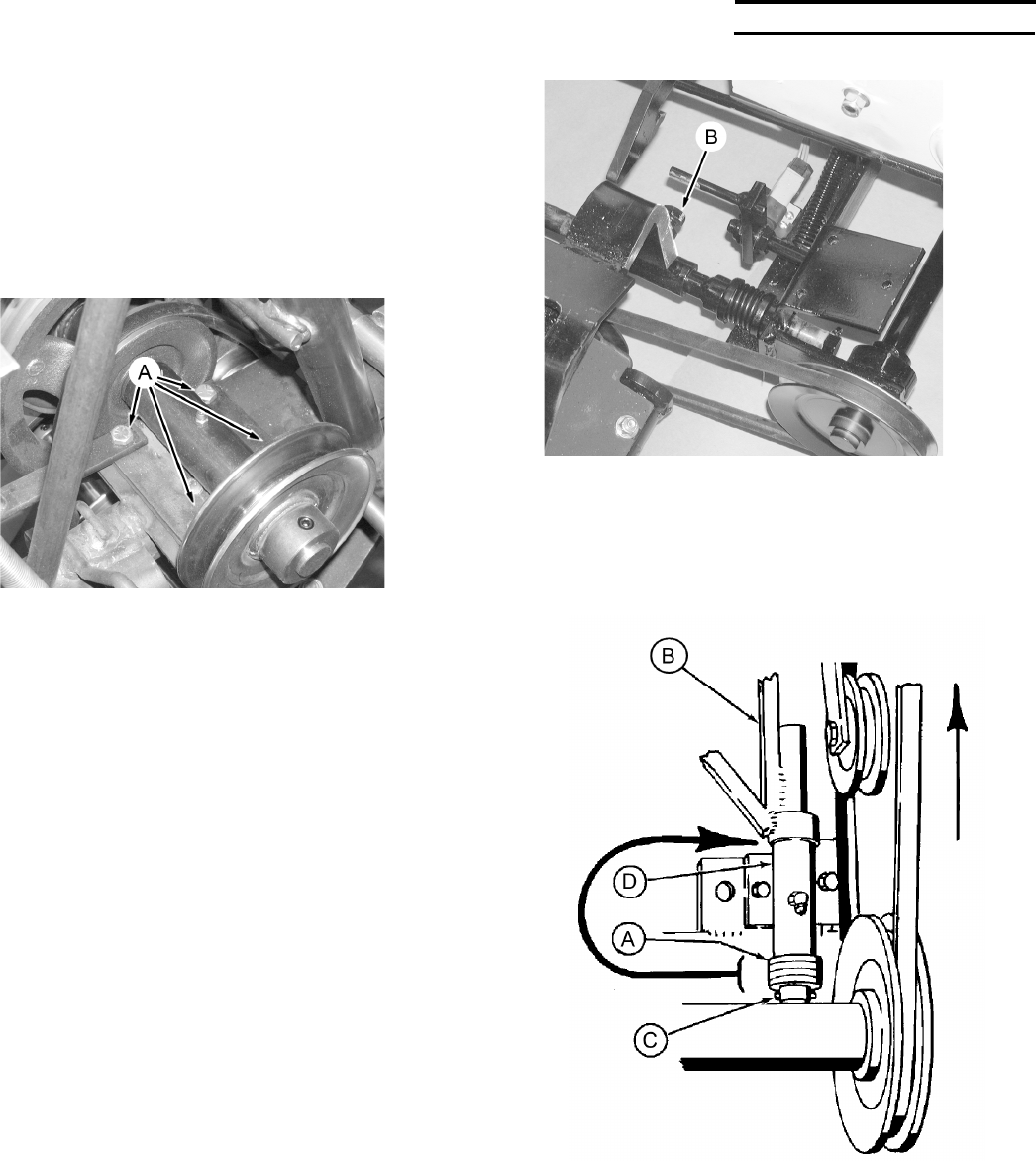 A

B

B

D

A

C