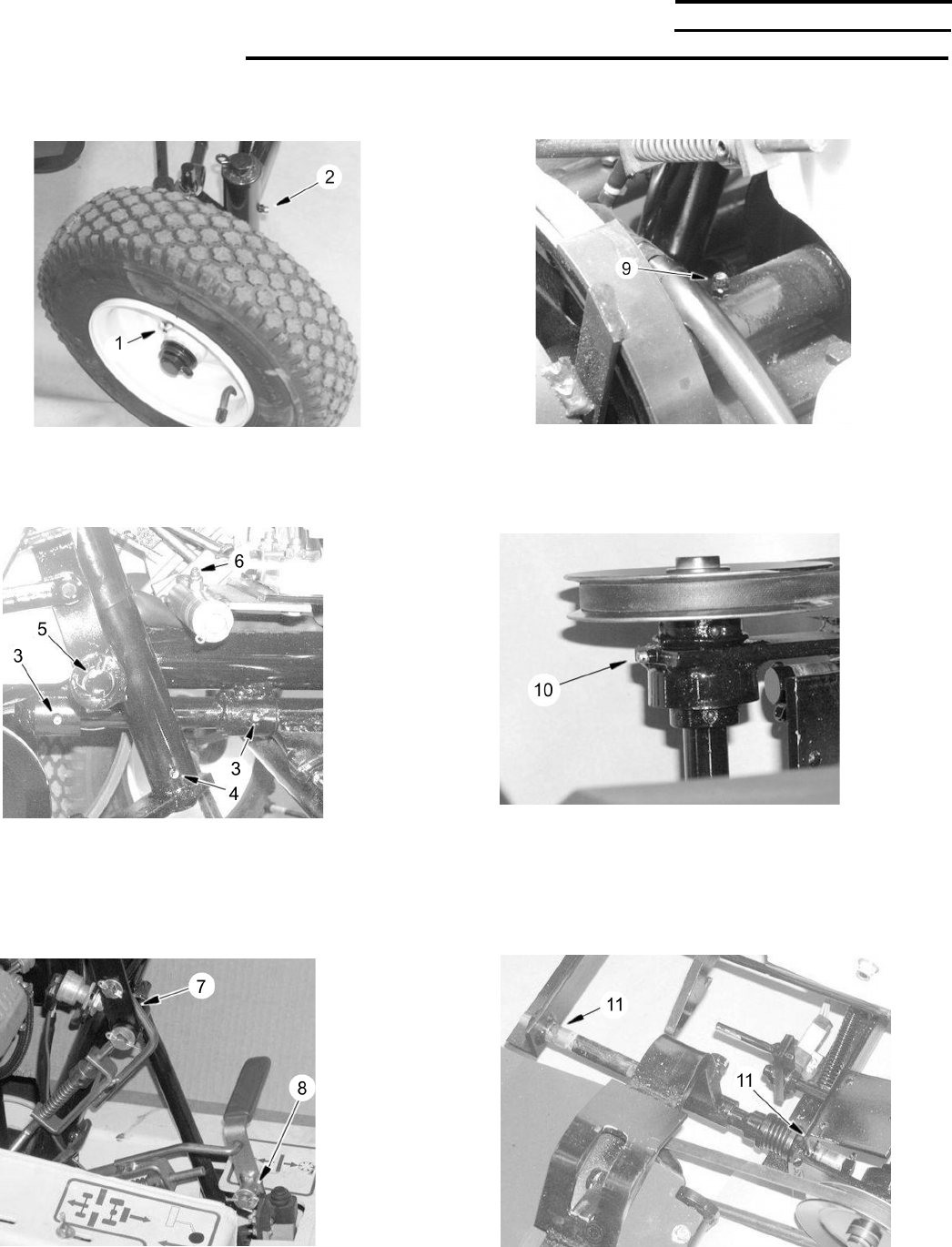 2

1

9

6

5

3

3

4

10

7

8

11

11