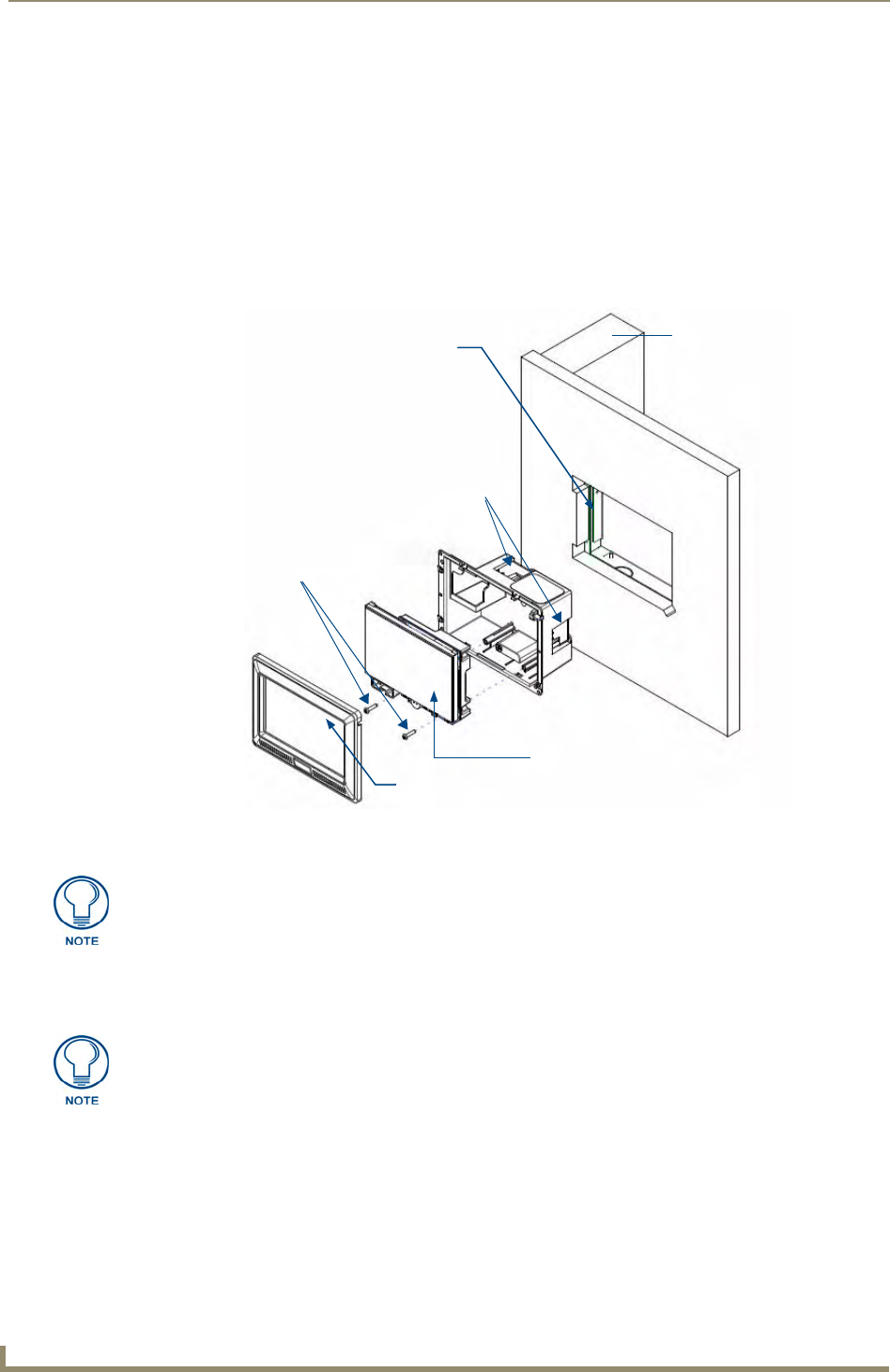 NOTE

NOTE