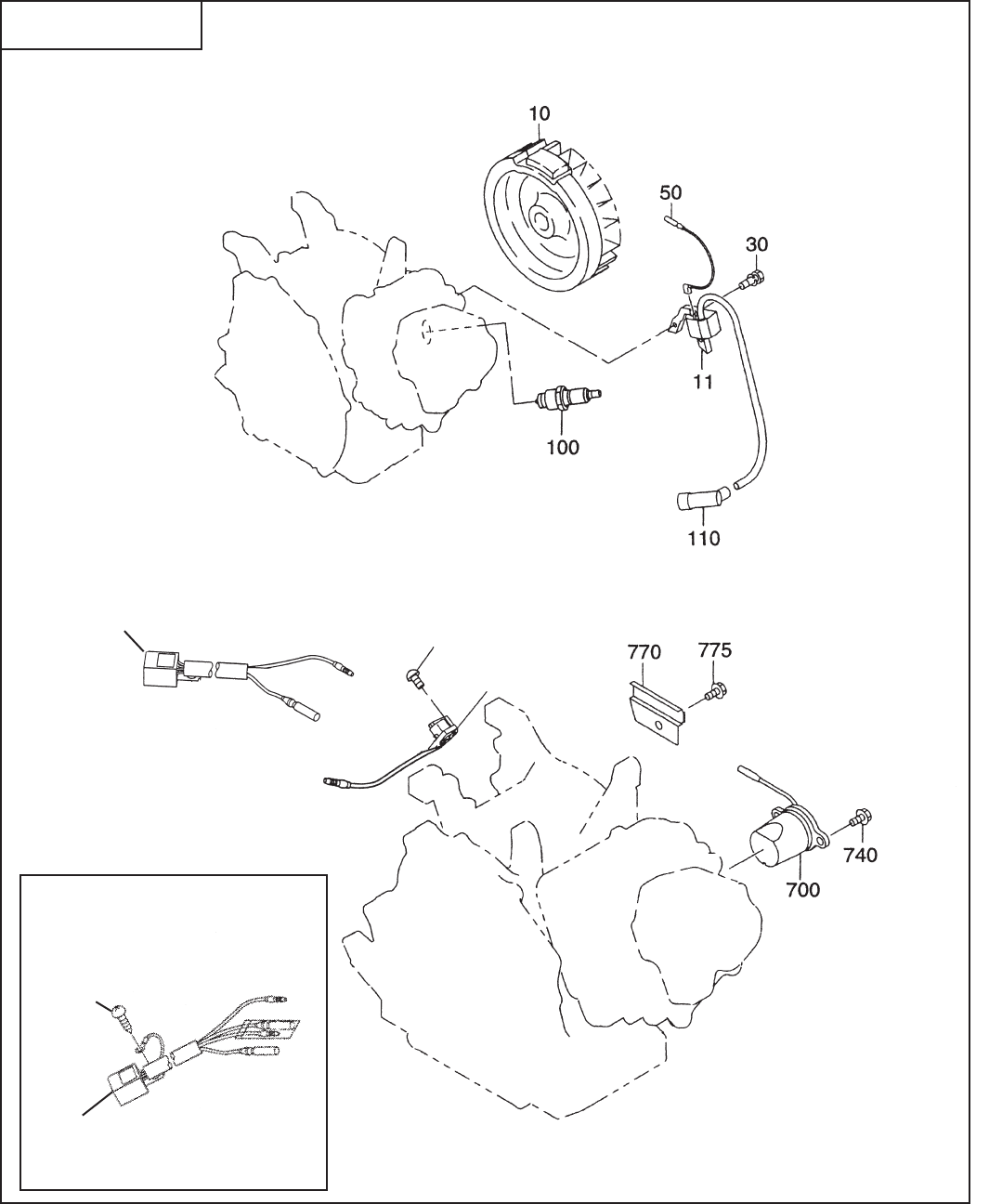 10
50
30
11
100
110
770
775
740
700