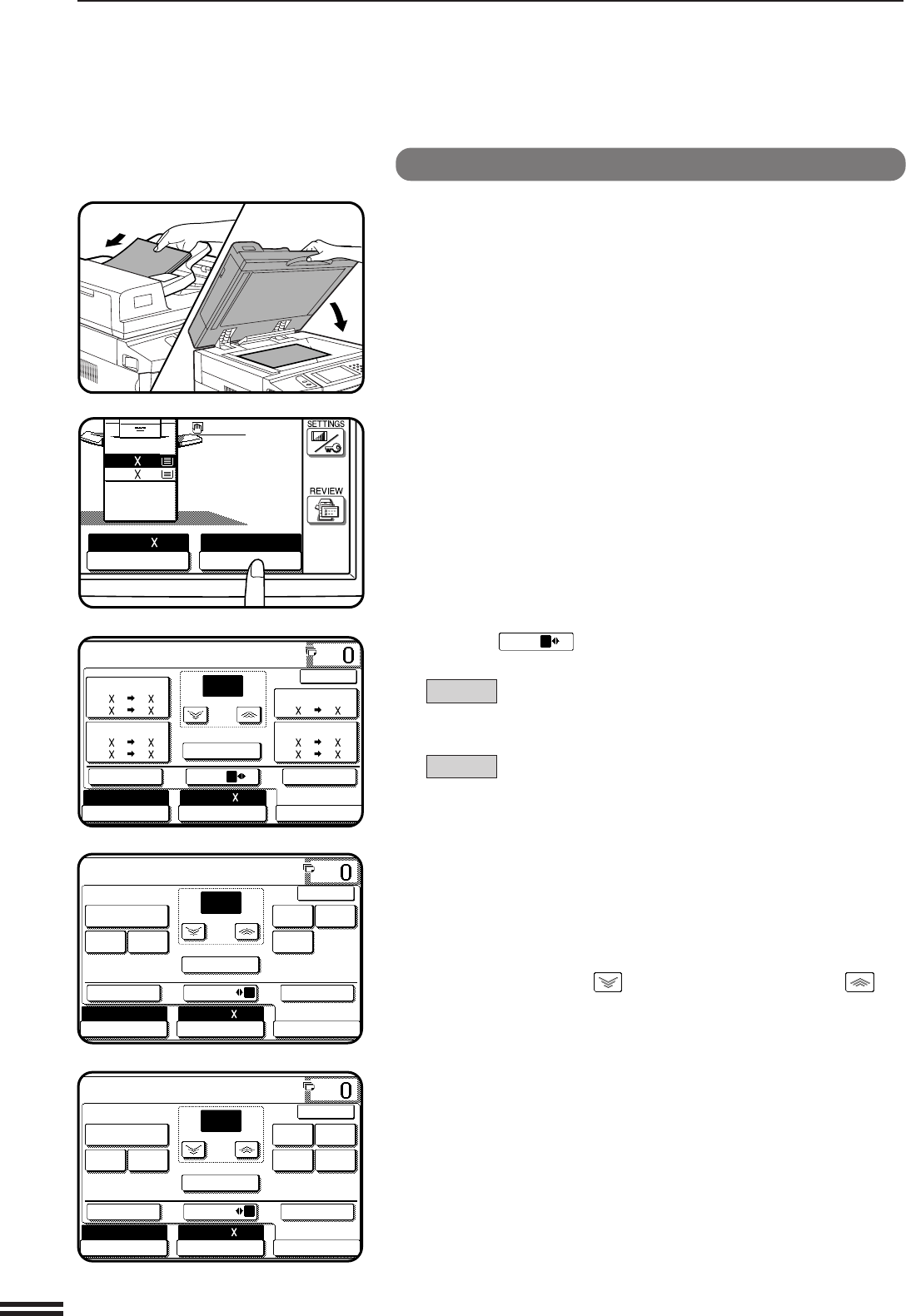 SETTINGS

REVIEW

X
X
X

0
X → X
X → X
X → X
X → X
X → X
X → X
X → X
X

0
X

0
X