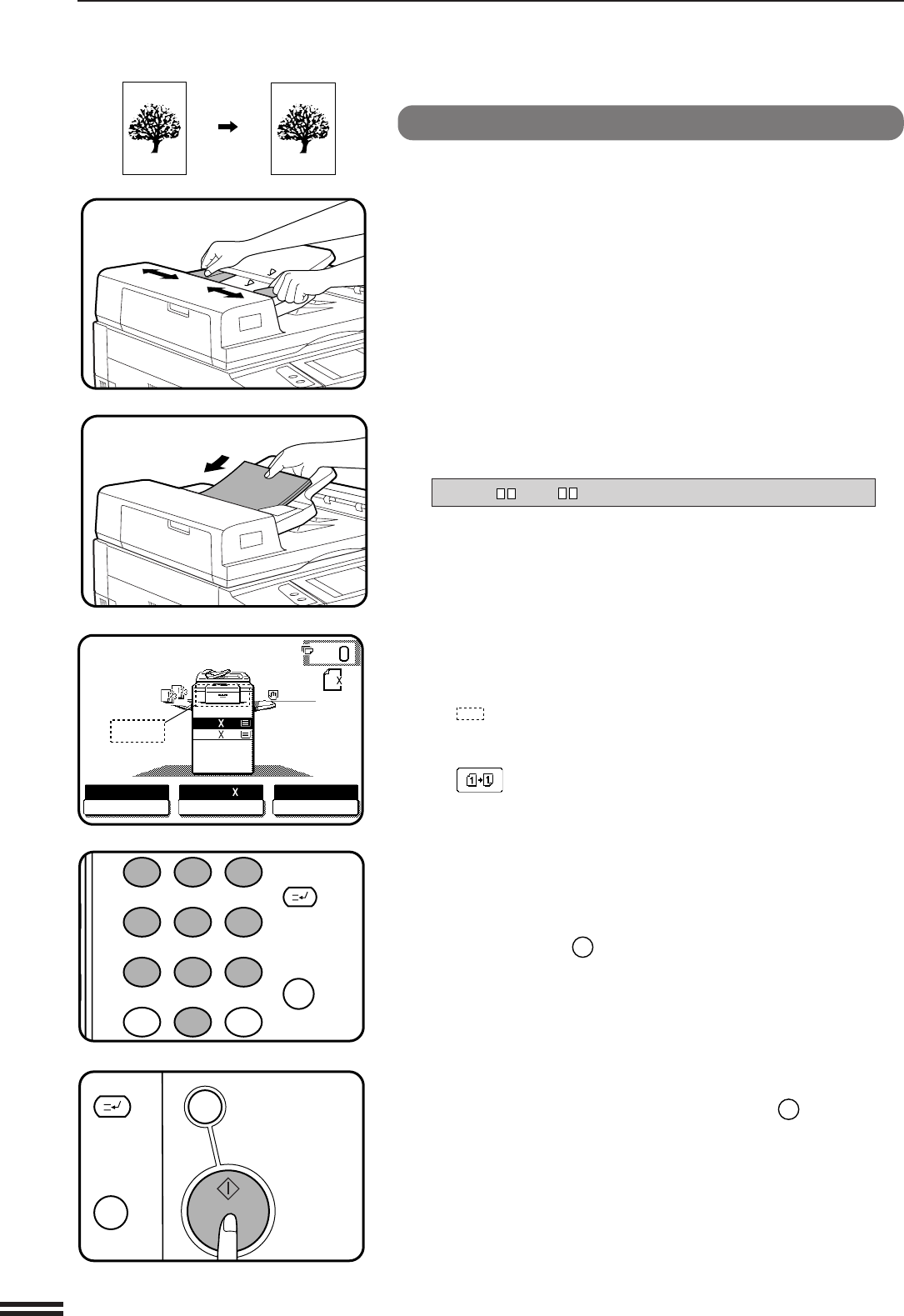 0

X

X

X

X