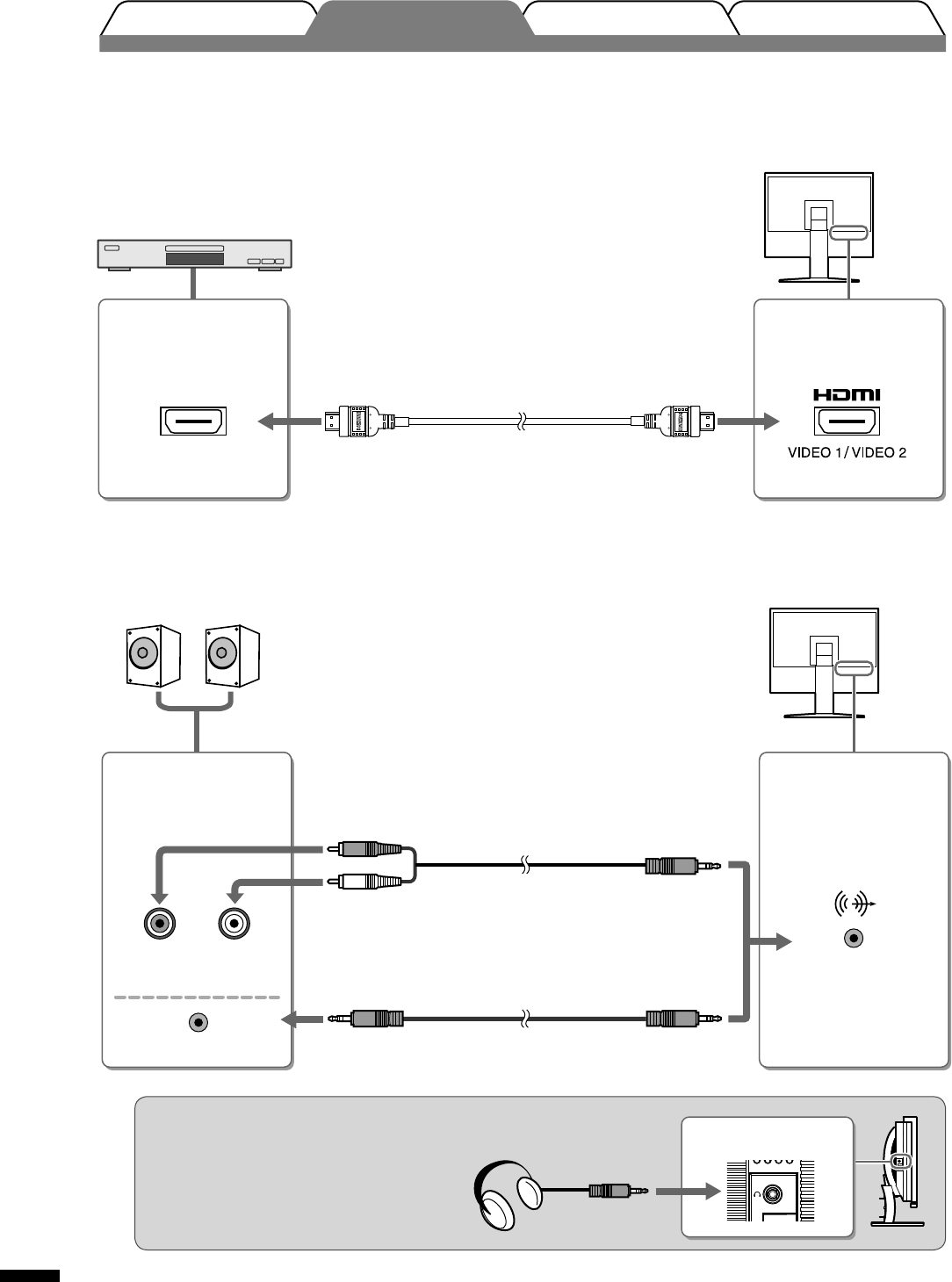 HDMI

VIDEO 1 / VIDEO 2