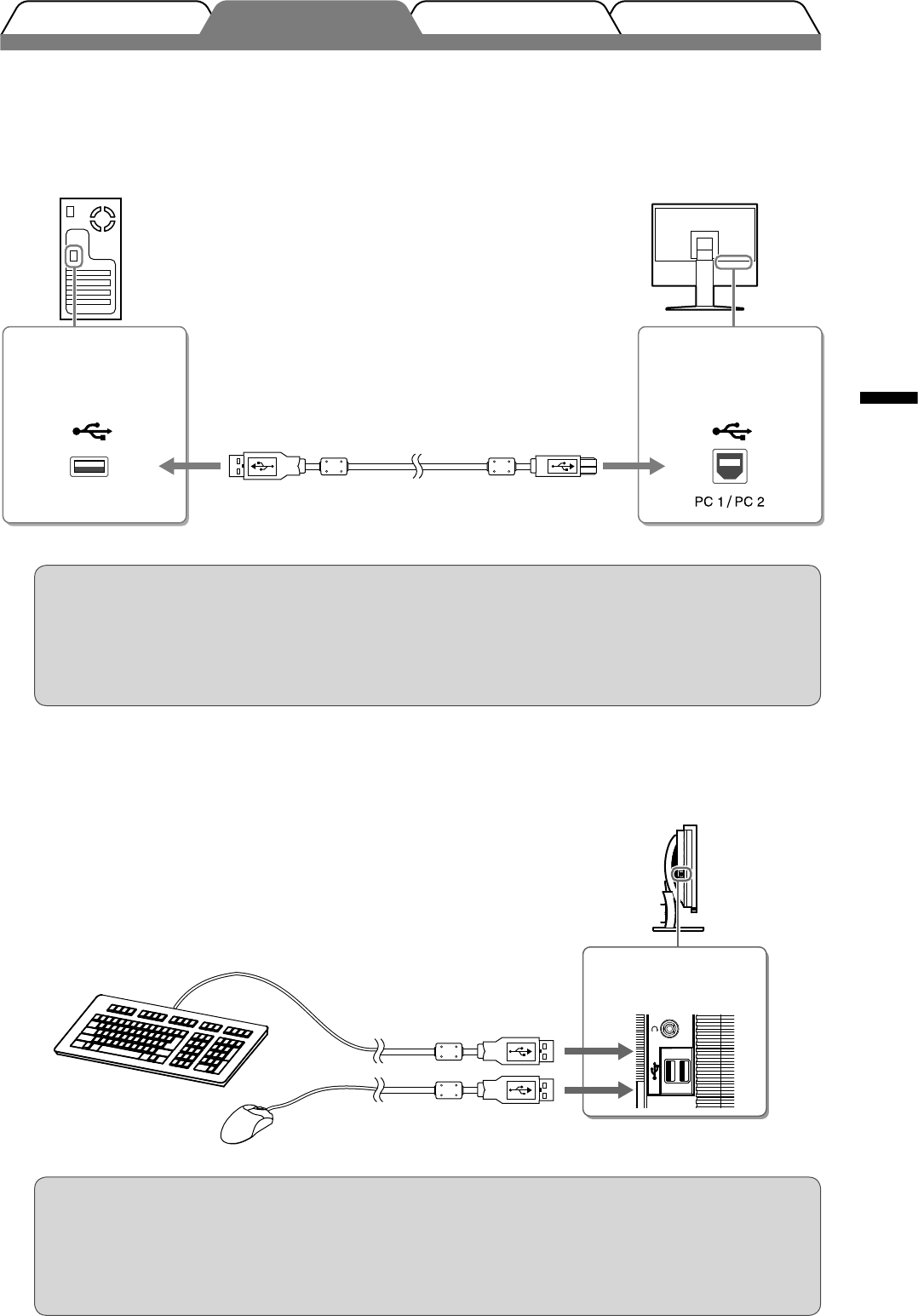 PC 1 / PC 2