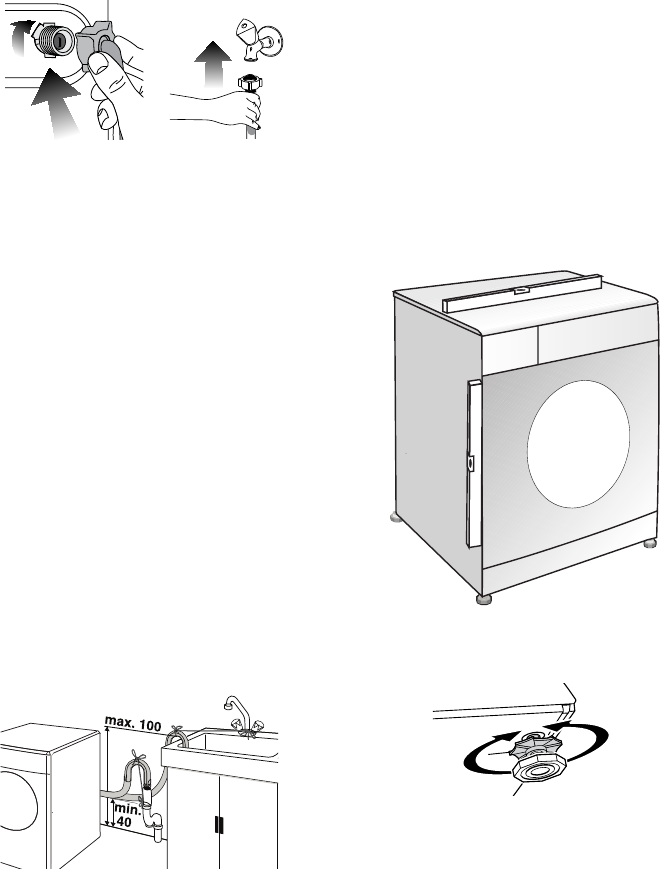 max. 100
min.
40