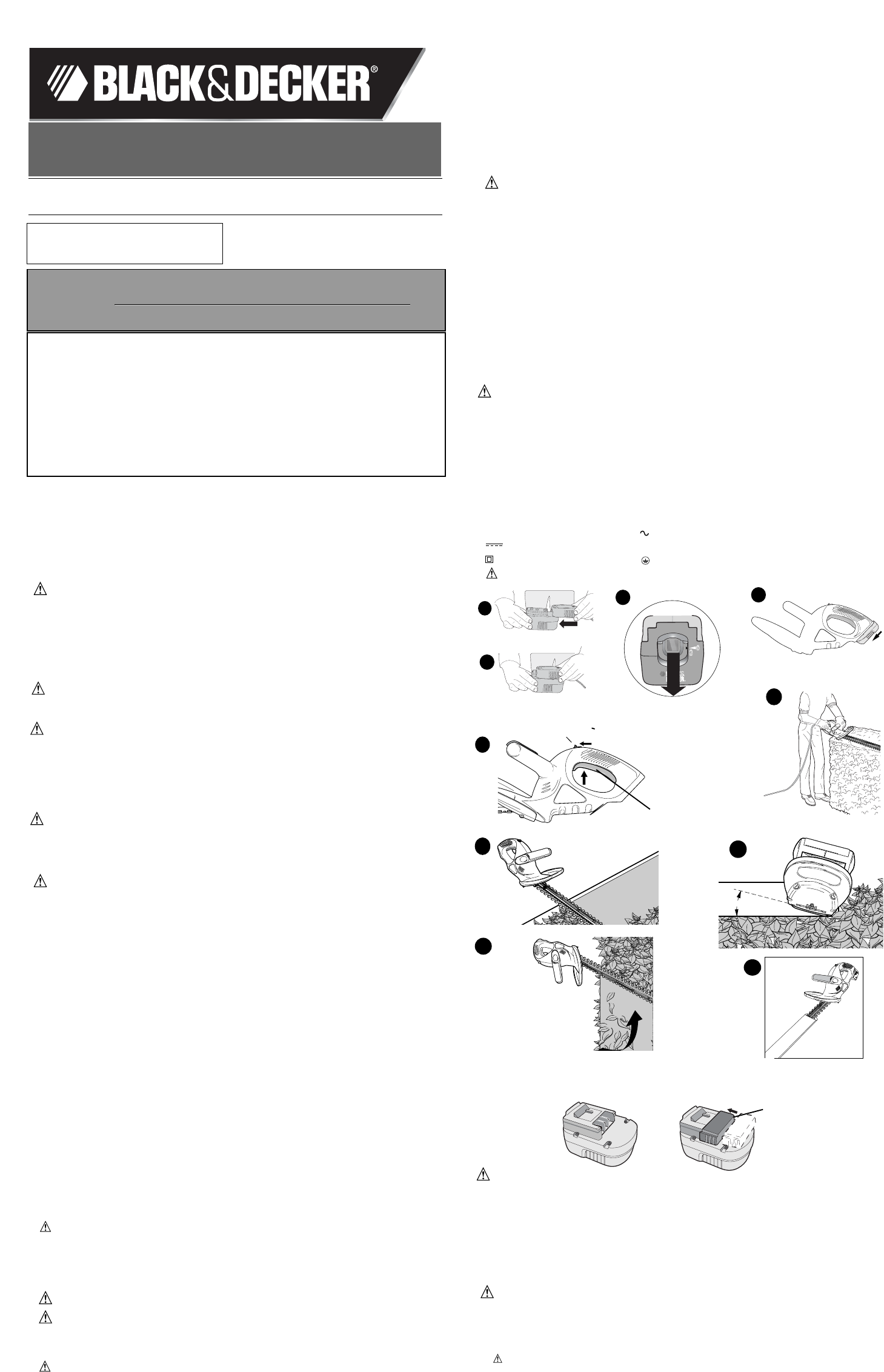 BLACK&DECKER®