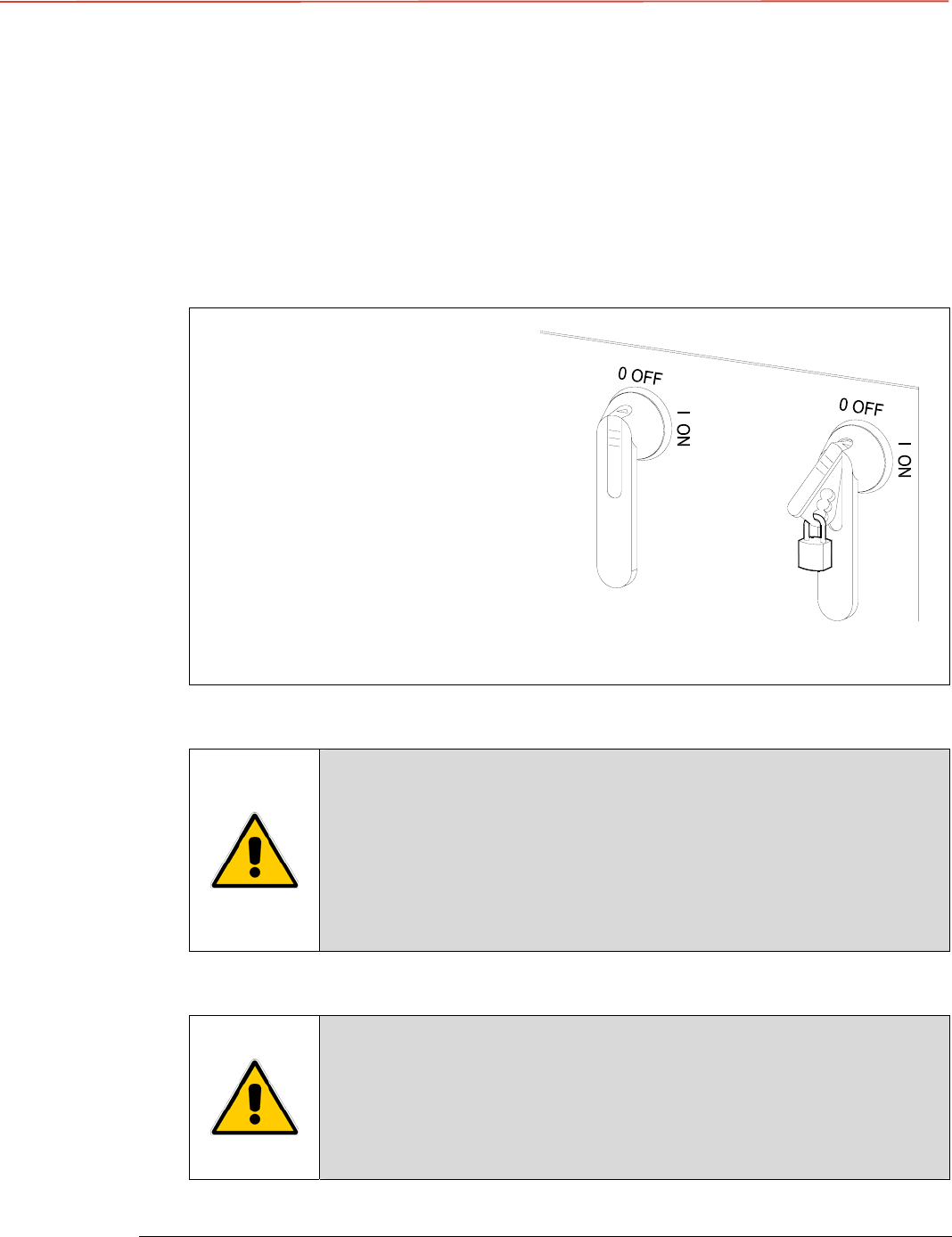 0 OFF

I ON

0 OFF

I ON