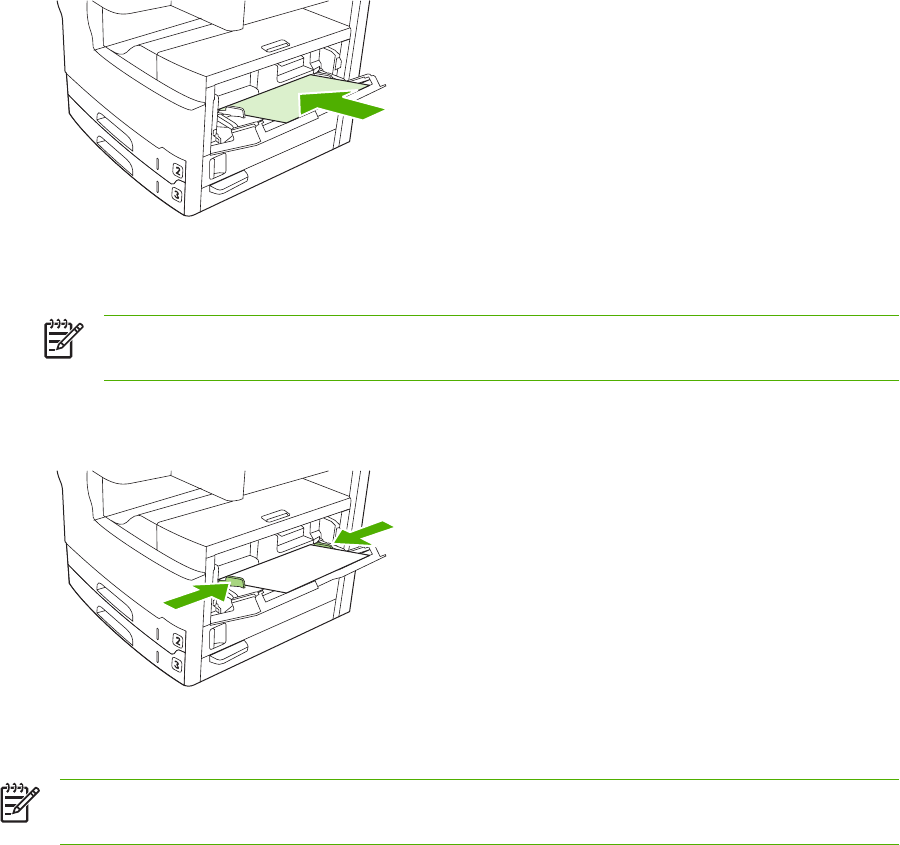 2

3

2

3