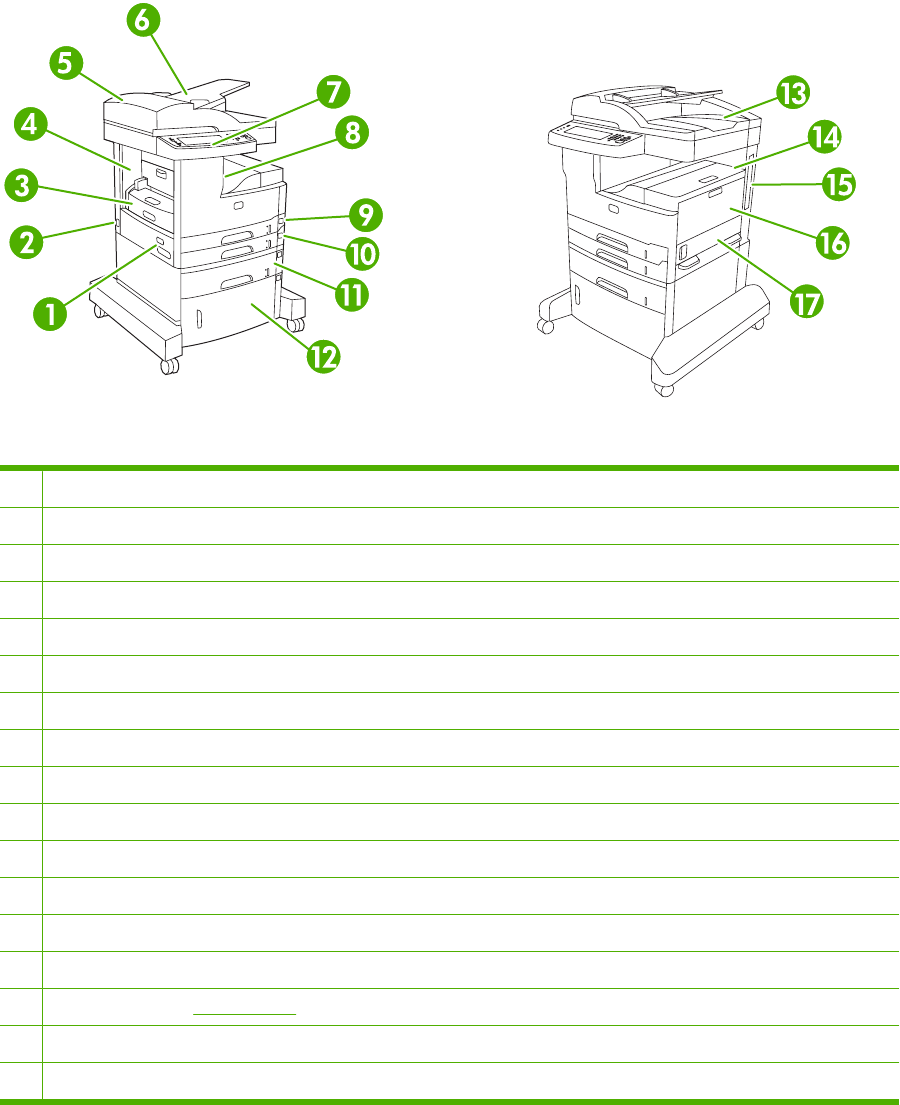 6
5
7
4
8
3
9
2
10
1
11
12
13
14
15
16
17