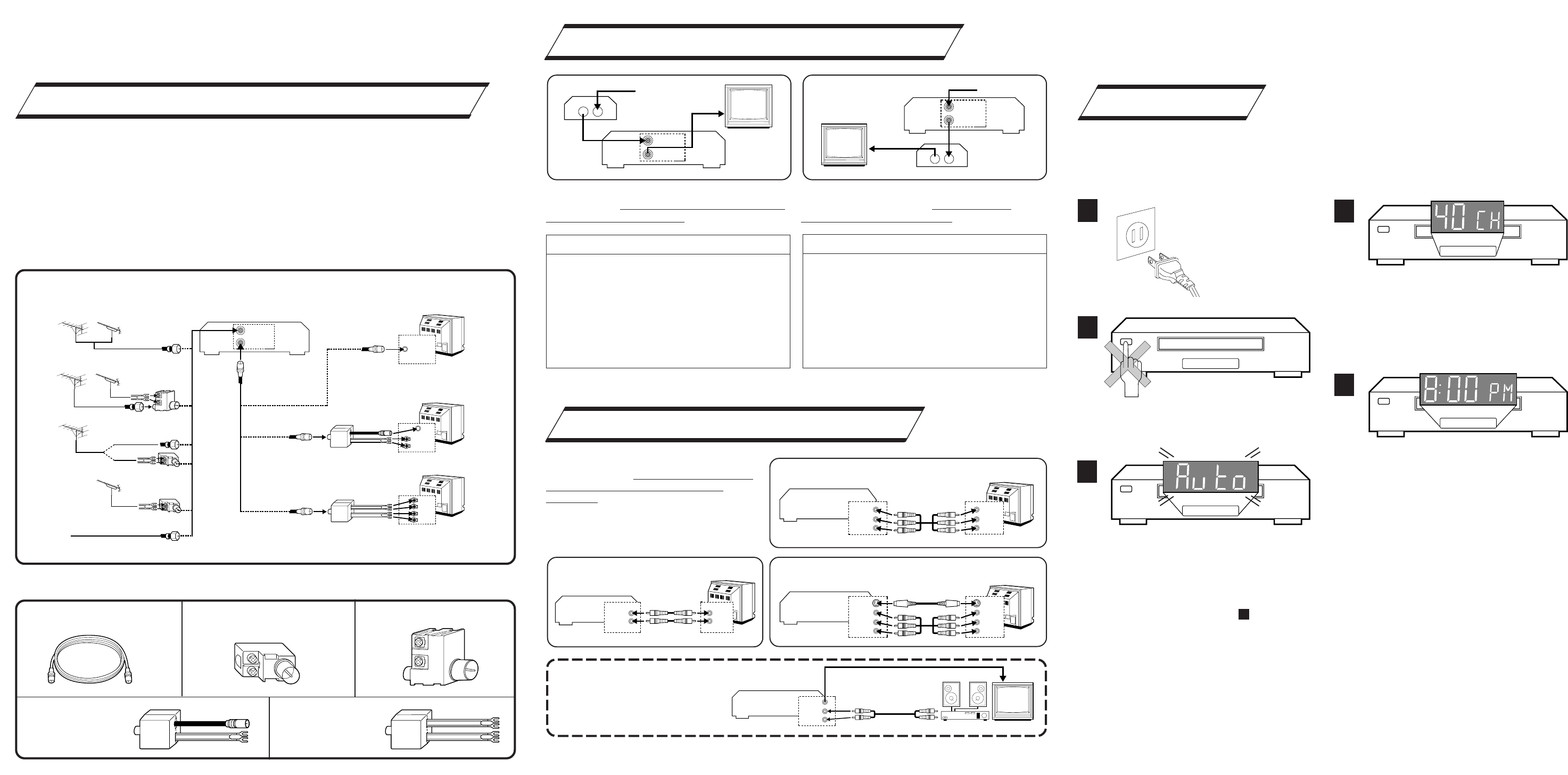 40 CH

8:00 PM

Auto