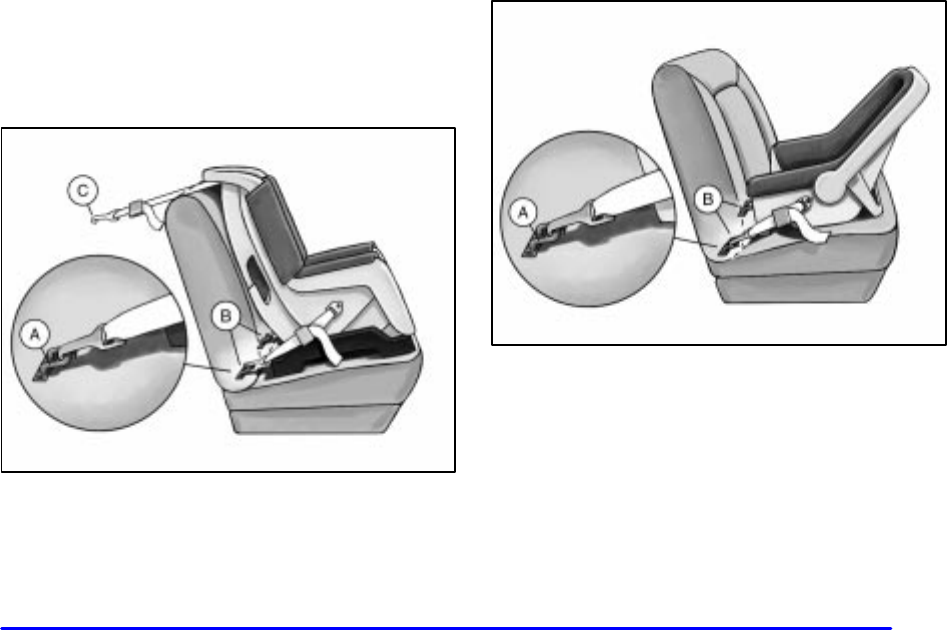 C

A

B

A

B