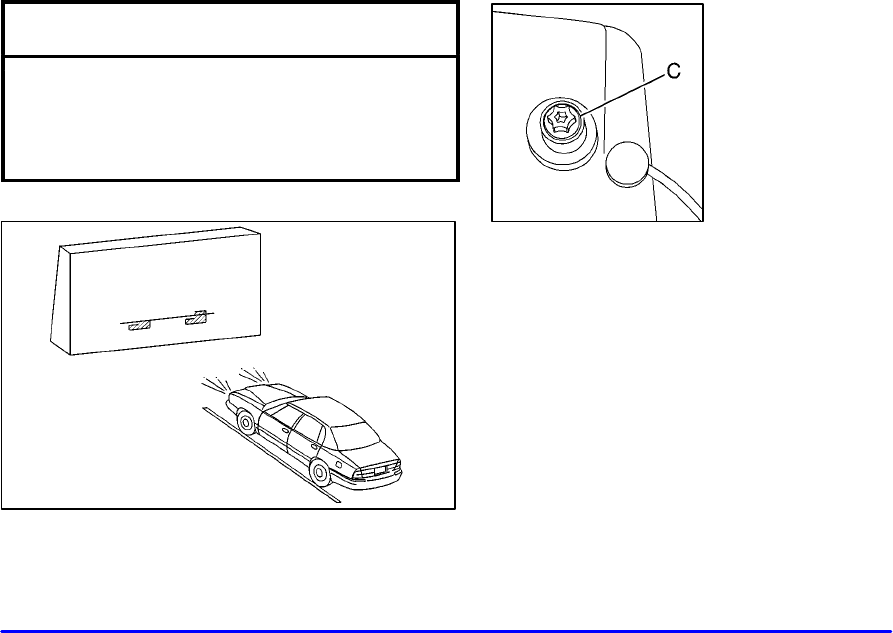 C