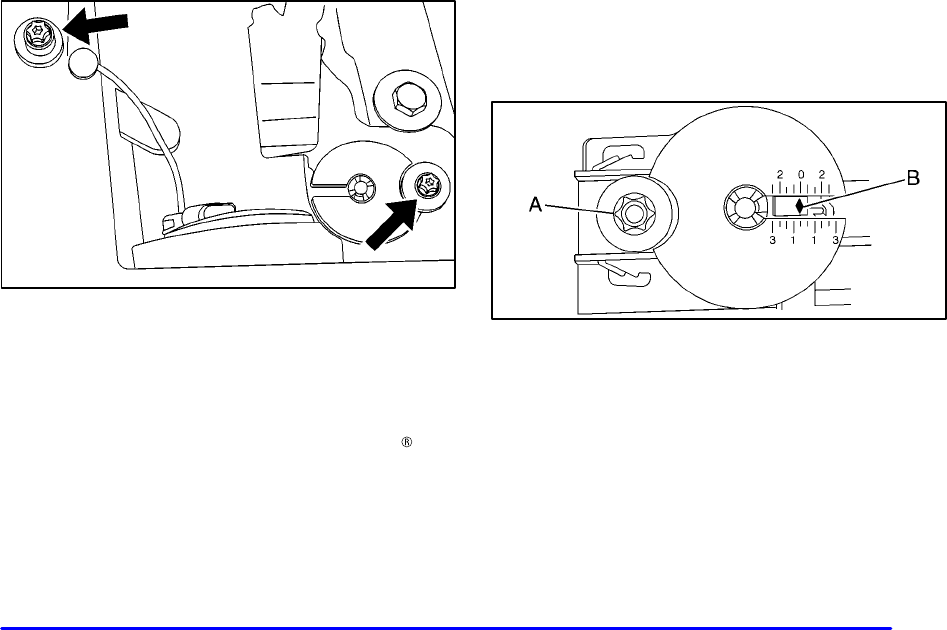 A

B

2 0 2

3 1 1 3

®