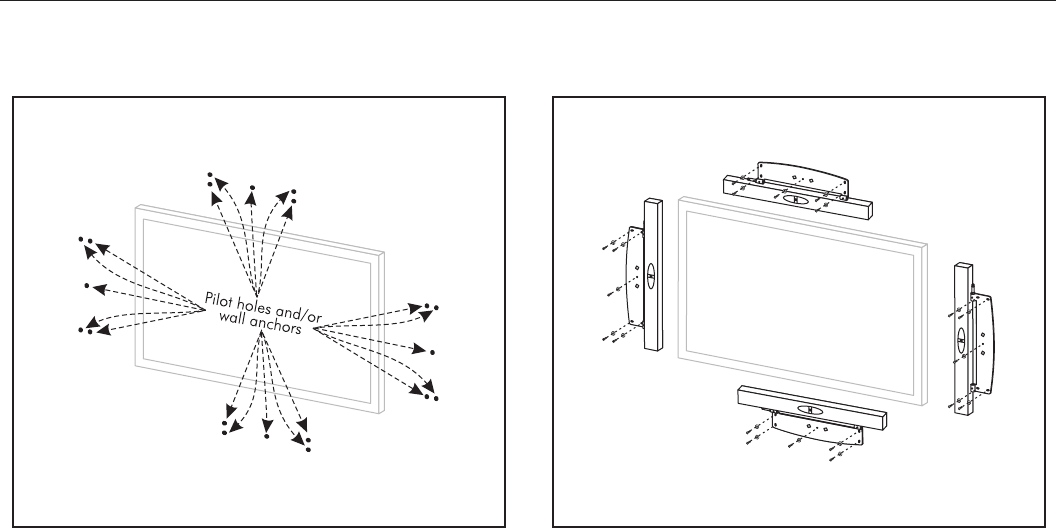 Pilot holes and/or wall anchors