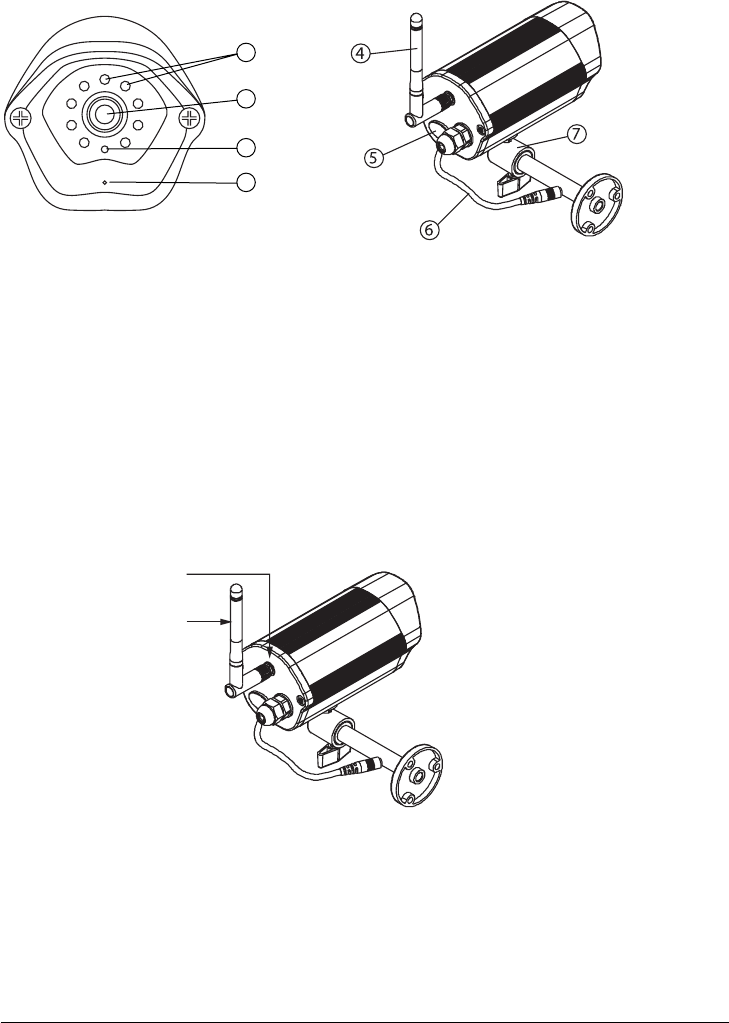 4
5
7
6