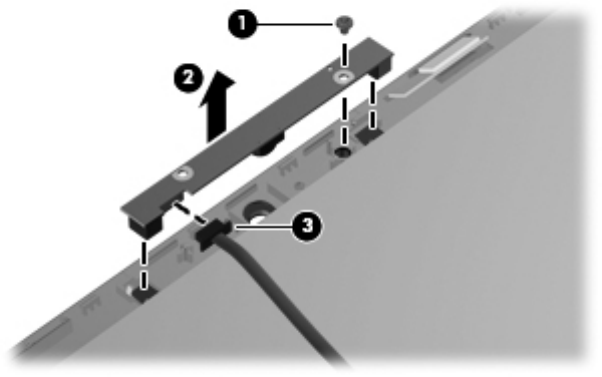 1
2
3