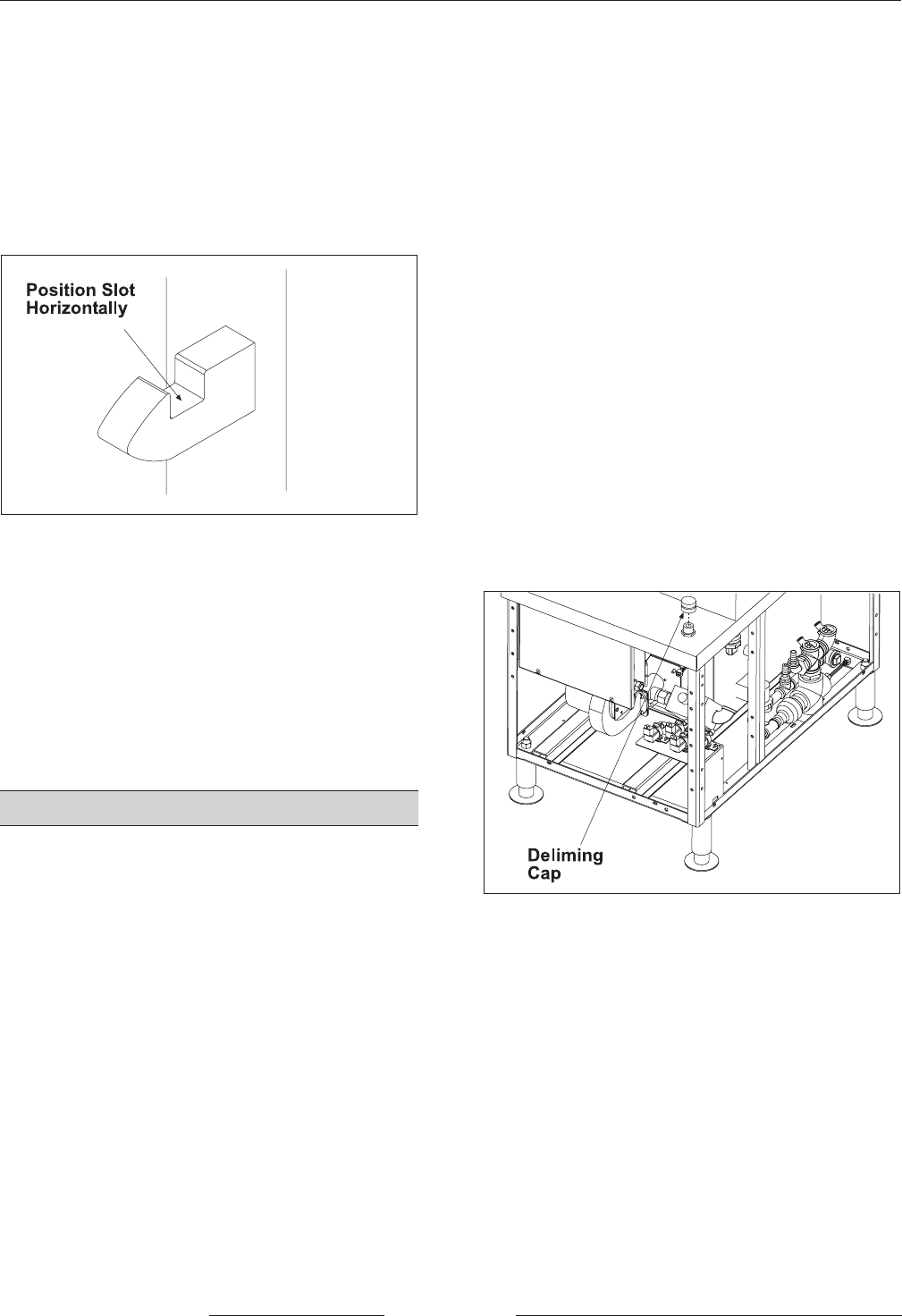 Position Slot Horizontally

Deliming Cap