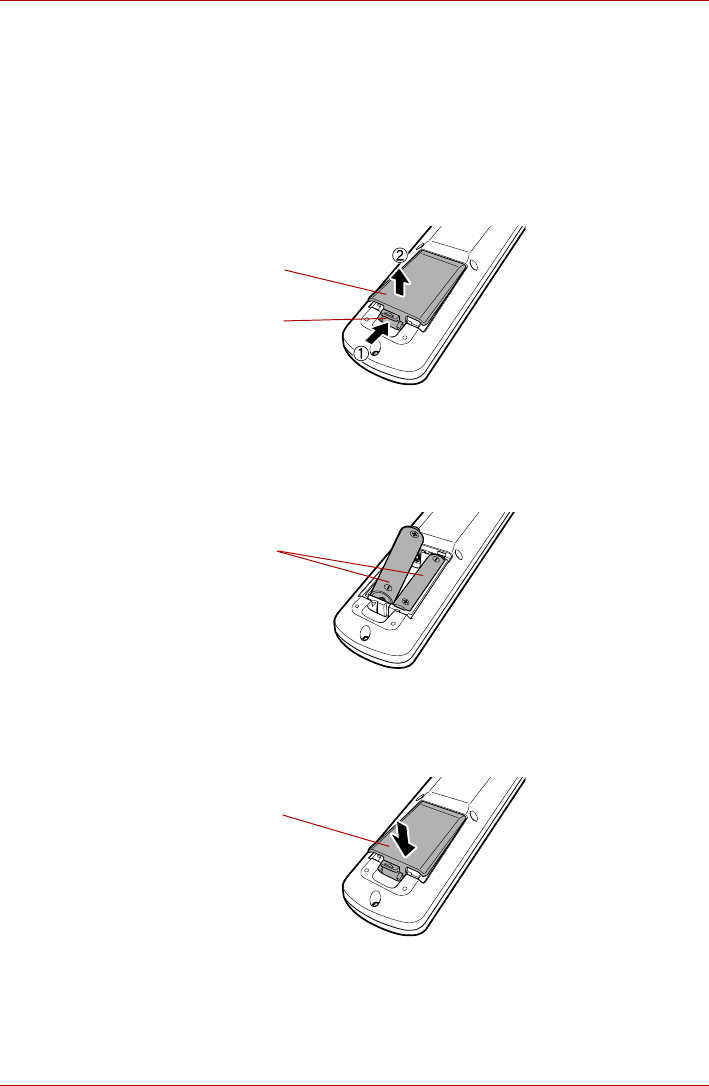 ② ①