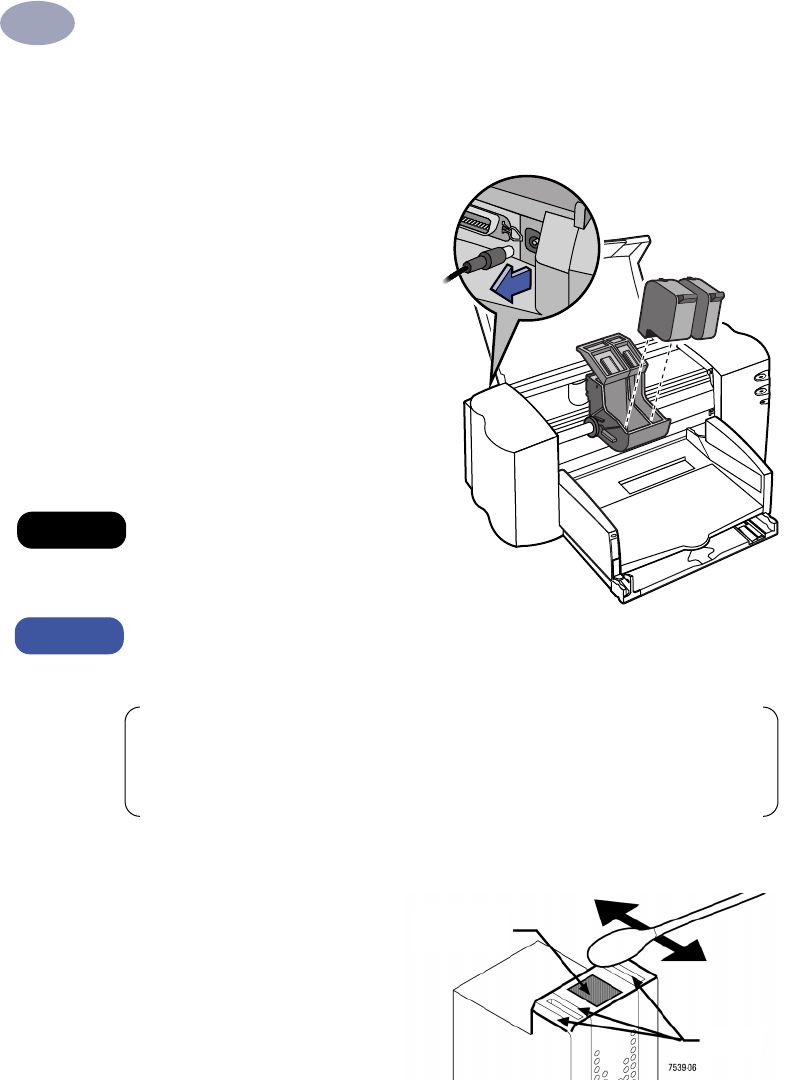 7539-06