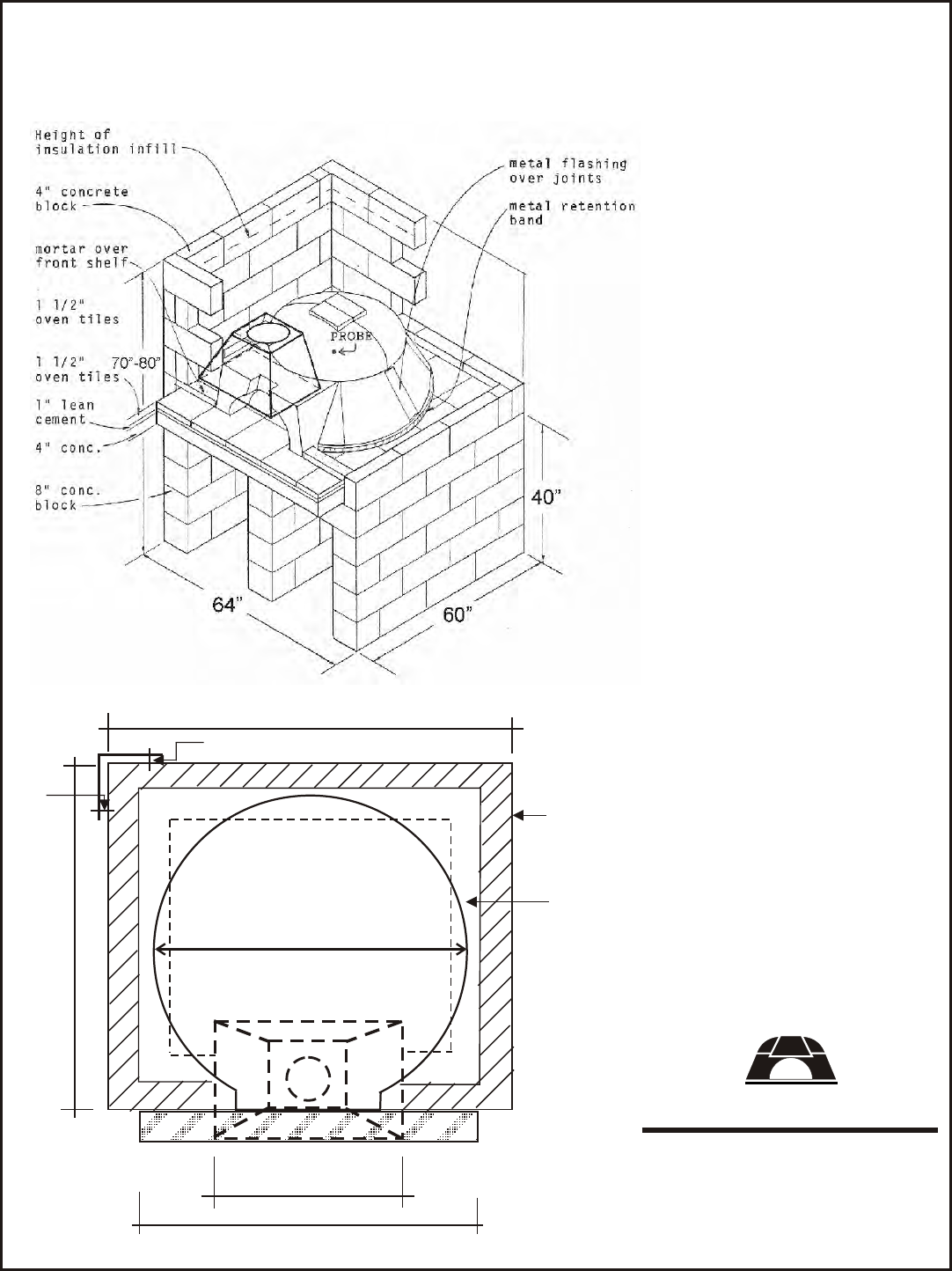 Height of insulation infill

4" concrete block

mortar over front shelf

1 1/2" oven tiles

1 1/2" oven tiles

70"-80"

1" lean cement

4" conc.

8" conc. block

metal flashing over joints

metal retention band

PROBE

40"

64"

60"