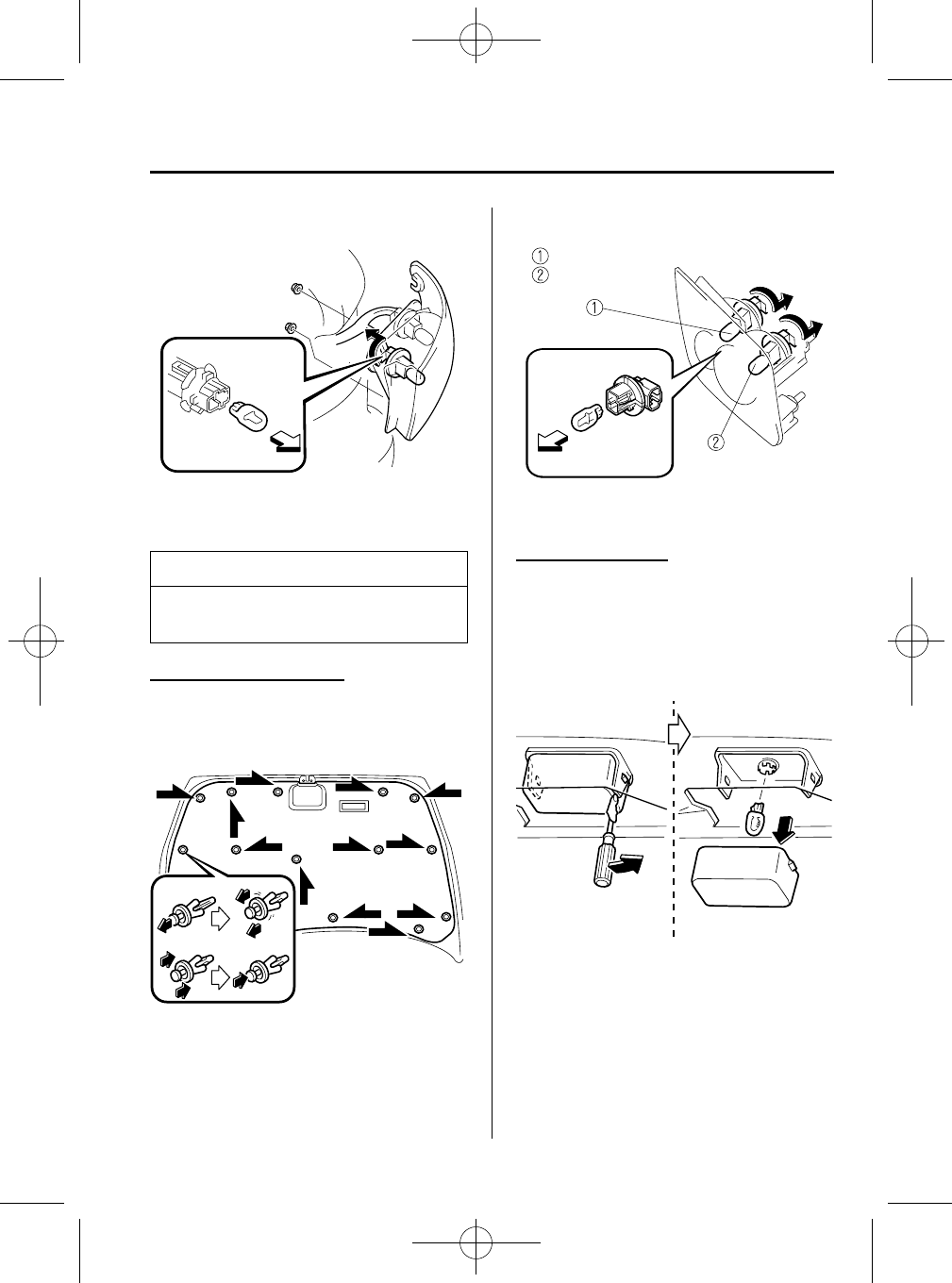 ①
②
①
②