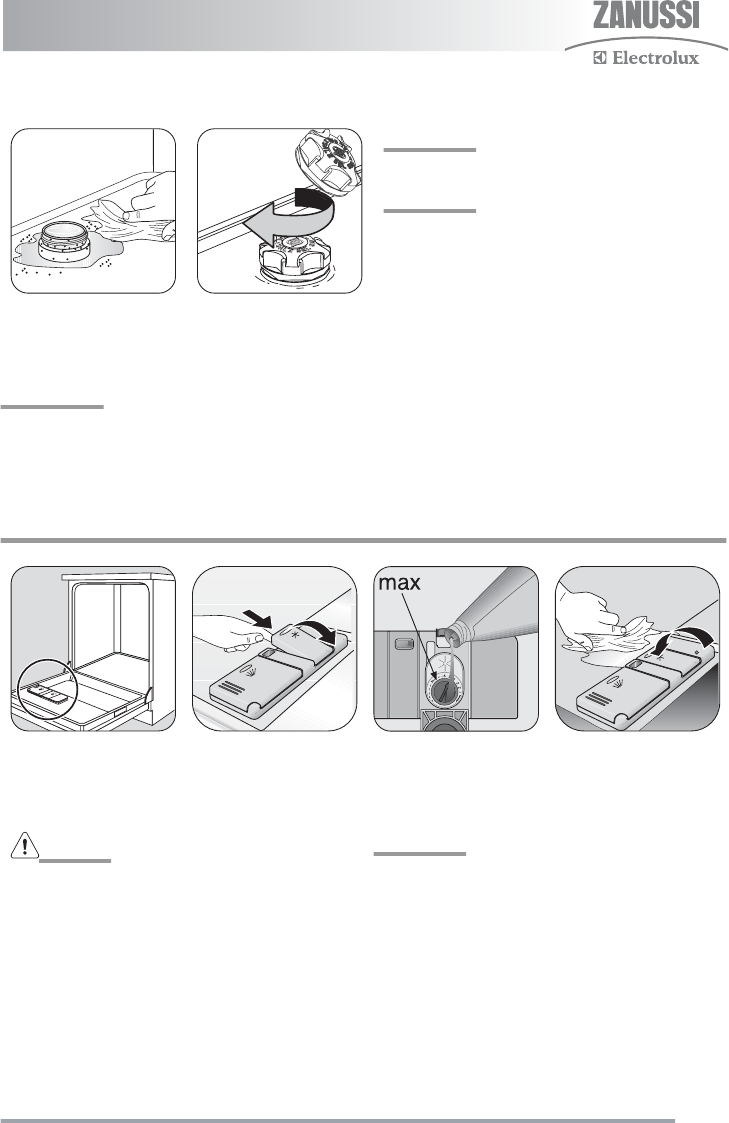 ZANUSSI
Electrolux

max