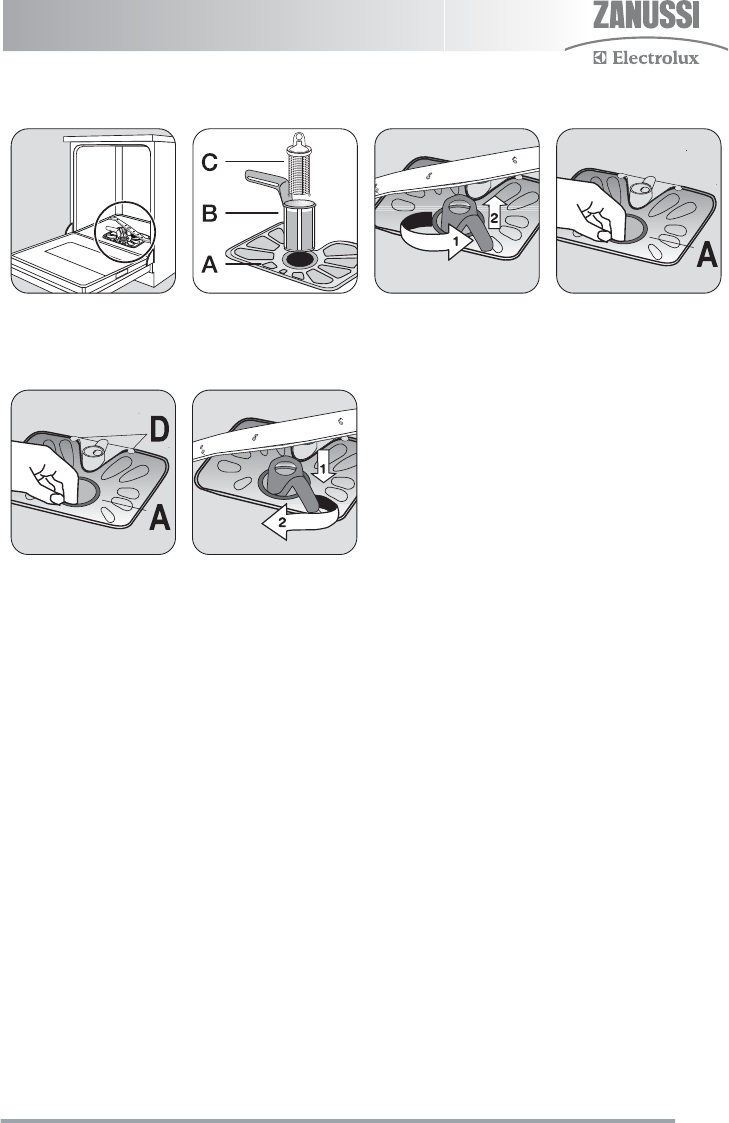 ZANUSSI
Electrolux

C
B
A

1
2

A

D
A

1
2