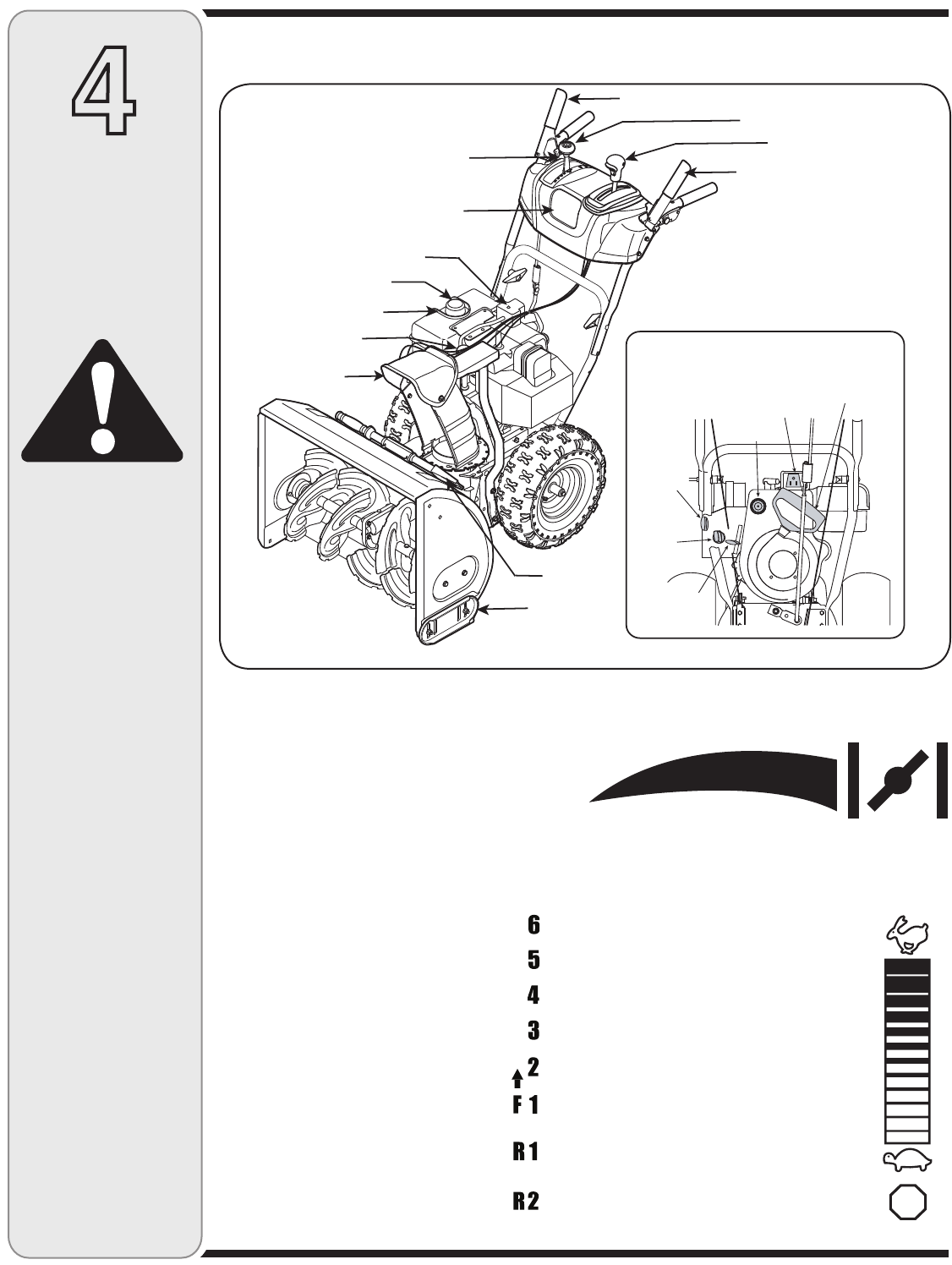 4

6
5
4
3
2
F 1
R 1
R 2