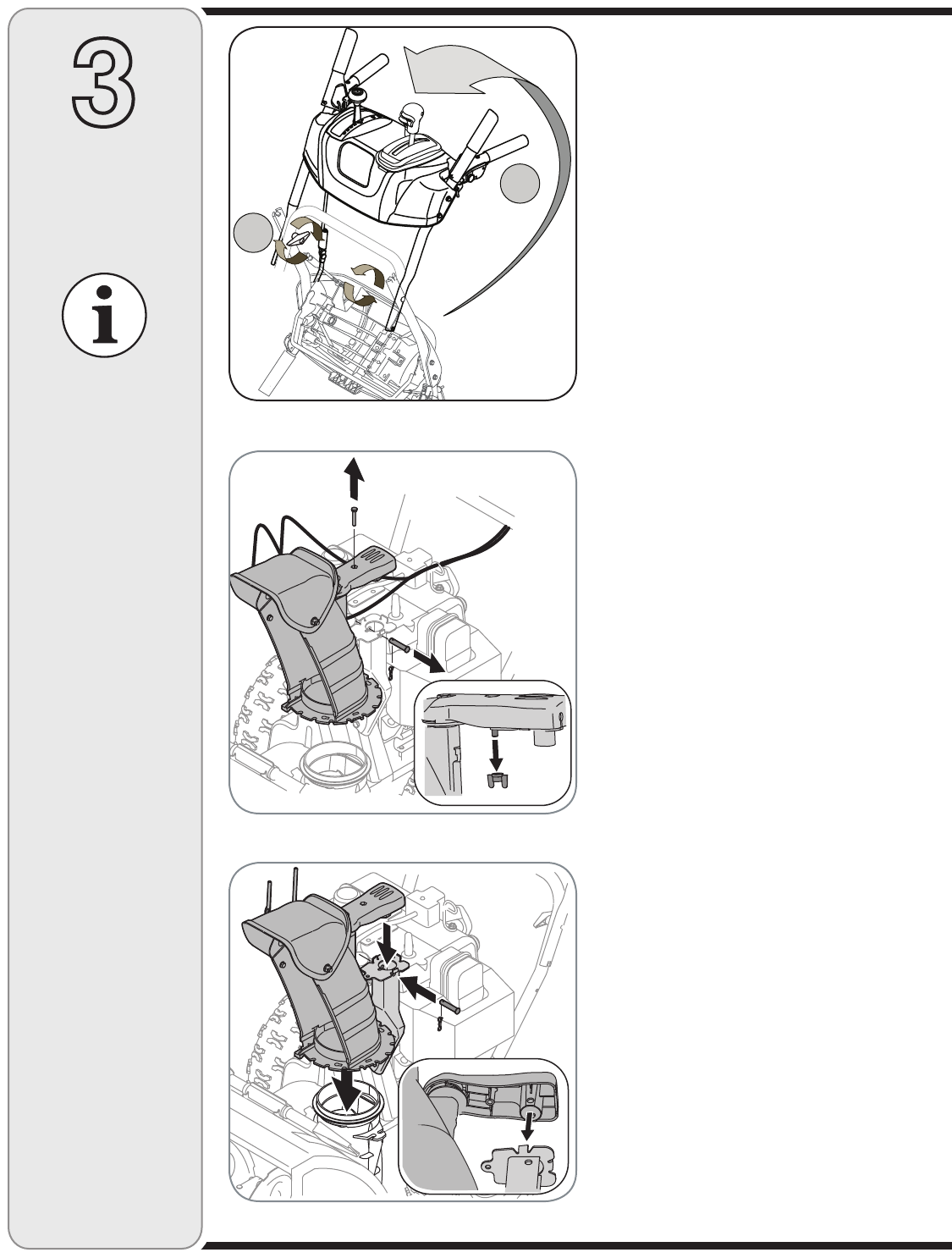 3

i