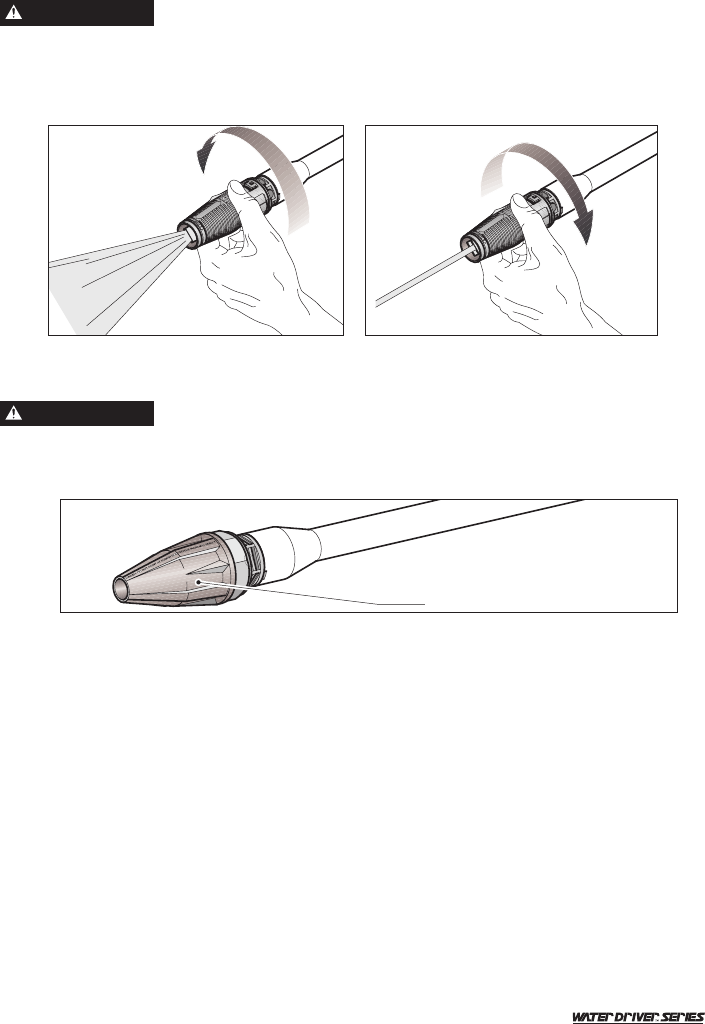 WATER DRIVER SERIES