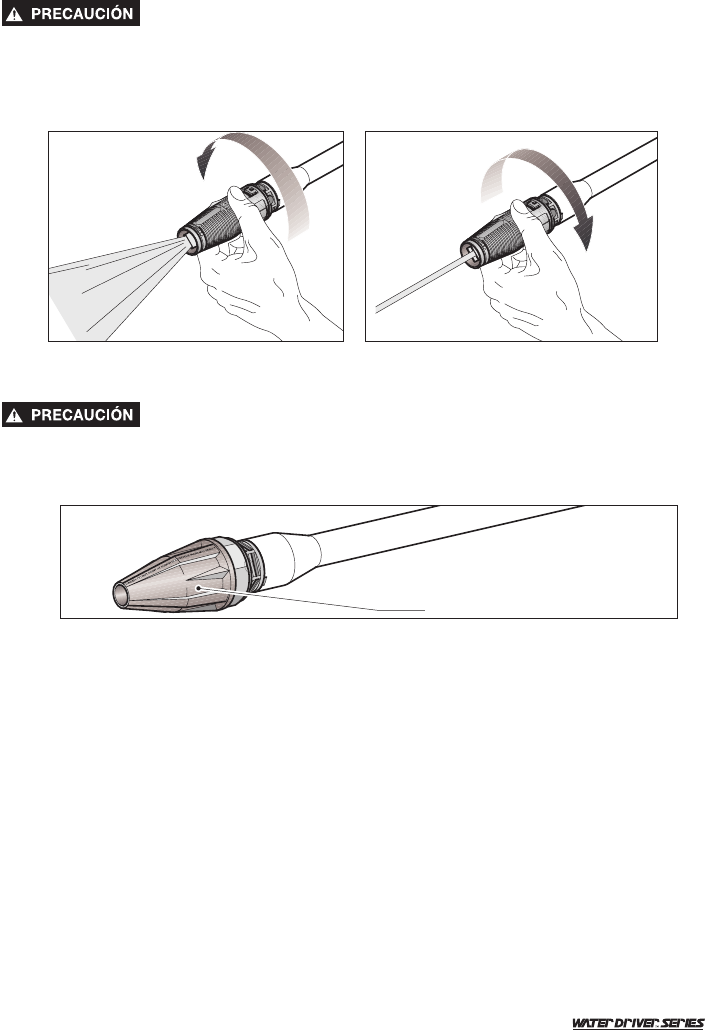 PRECAUCIÓN

PRECAUCIÓN

WATER DRIVER SERIES