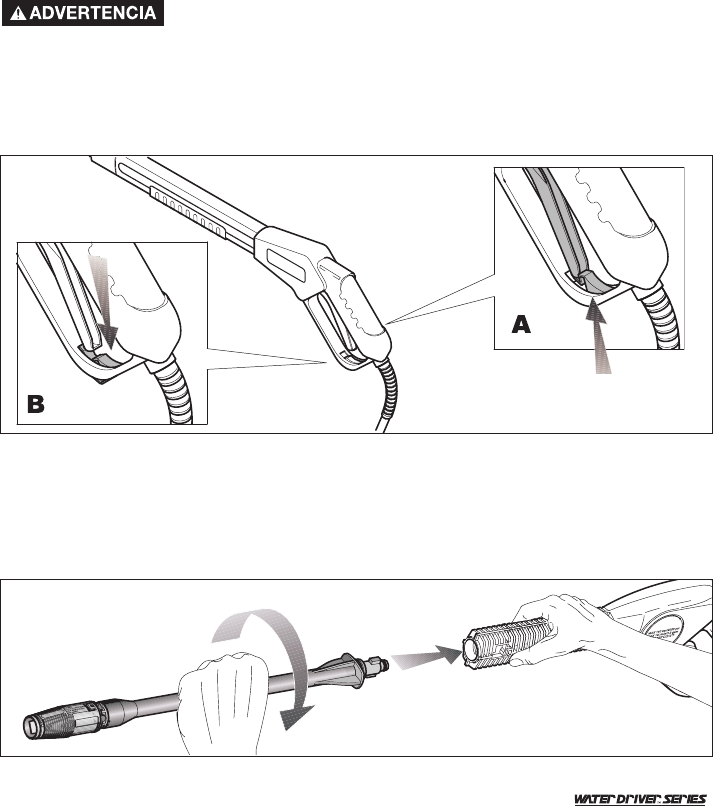 ADVERTENCIA

A

B

WATER DRIVER SERIES