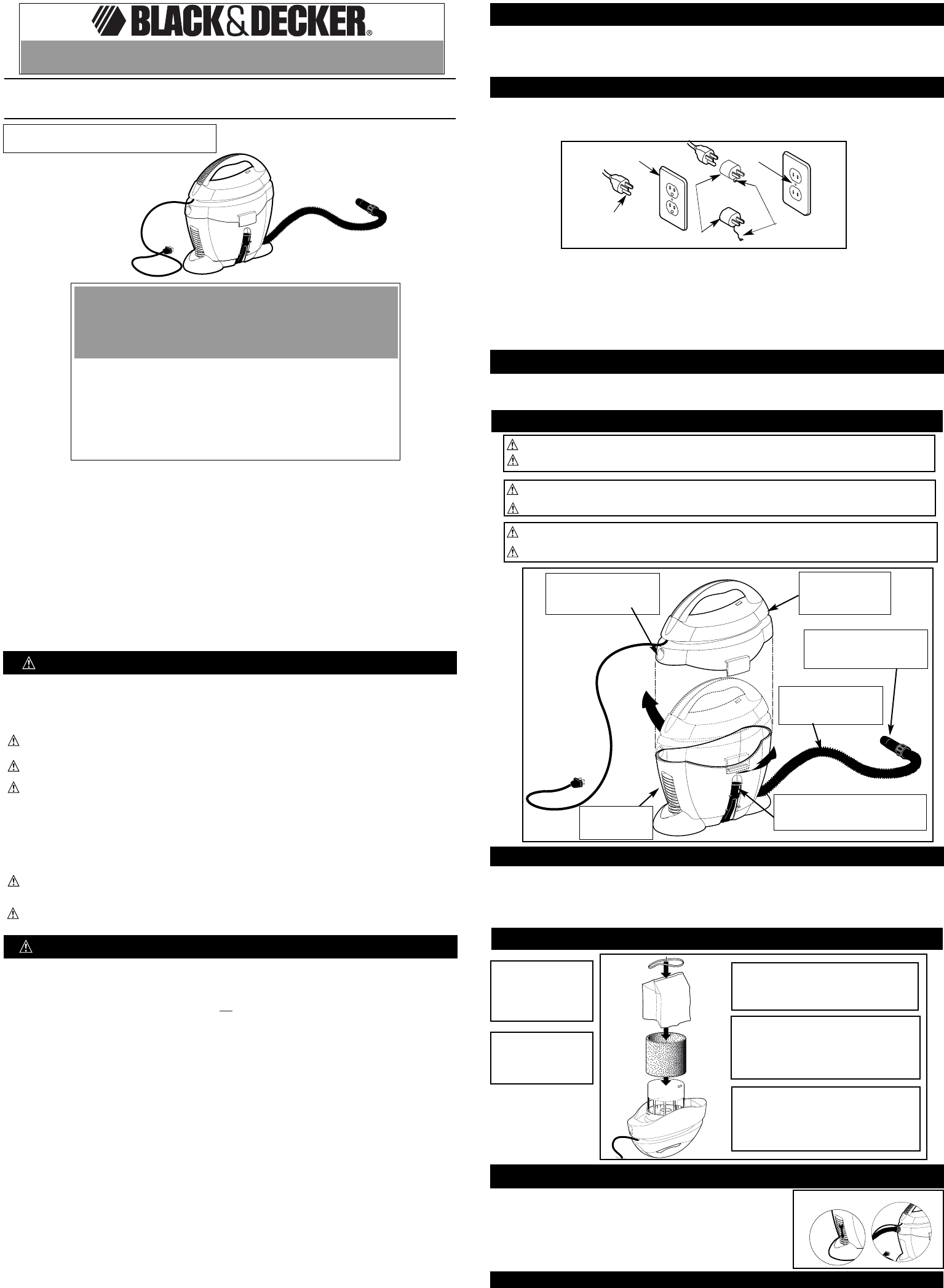 BLACK&DECKER®