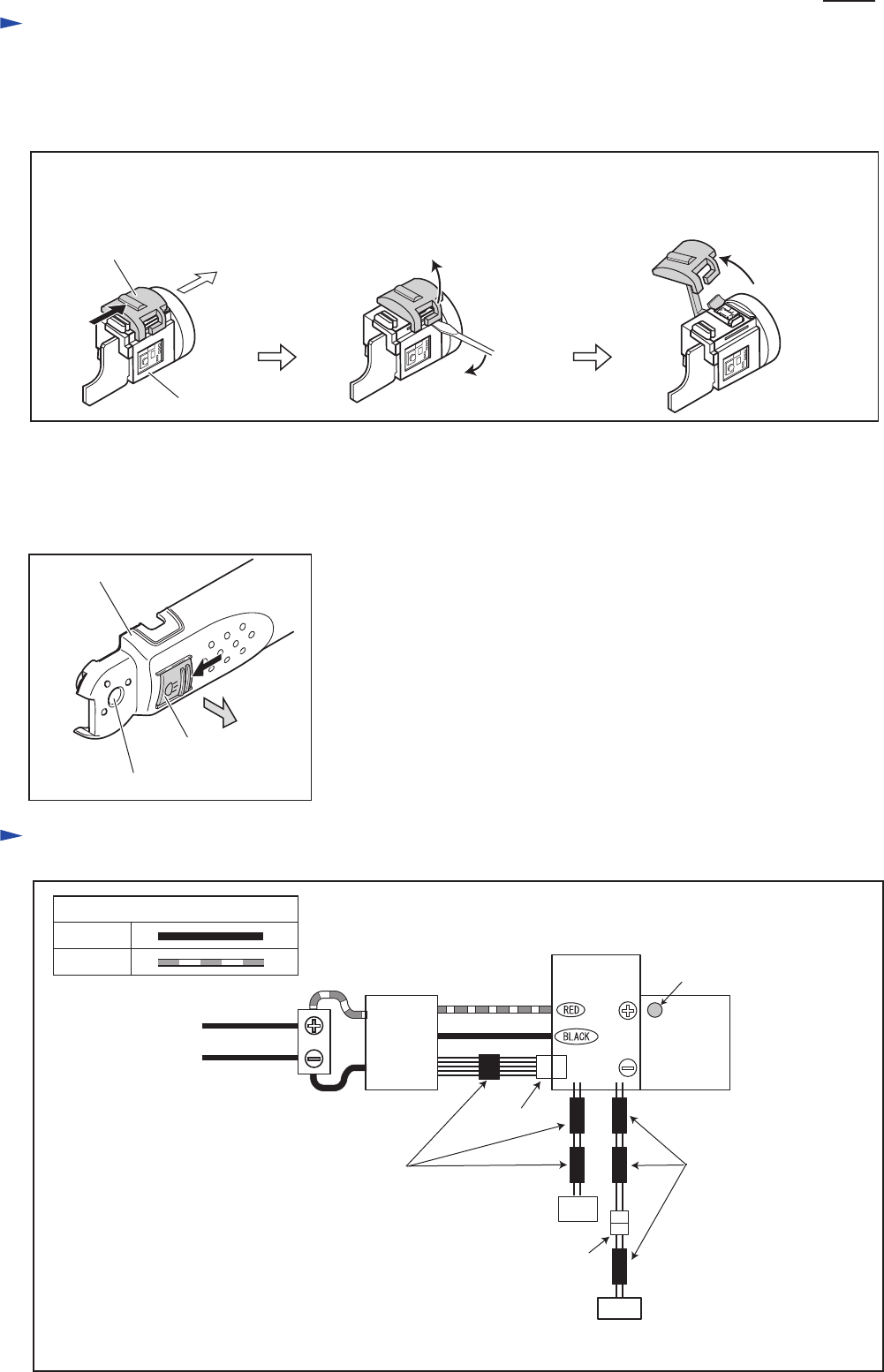 RED

BLACK