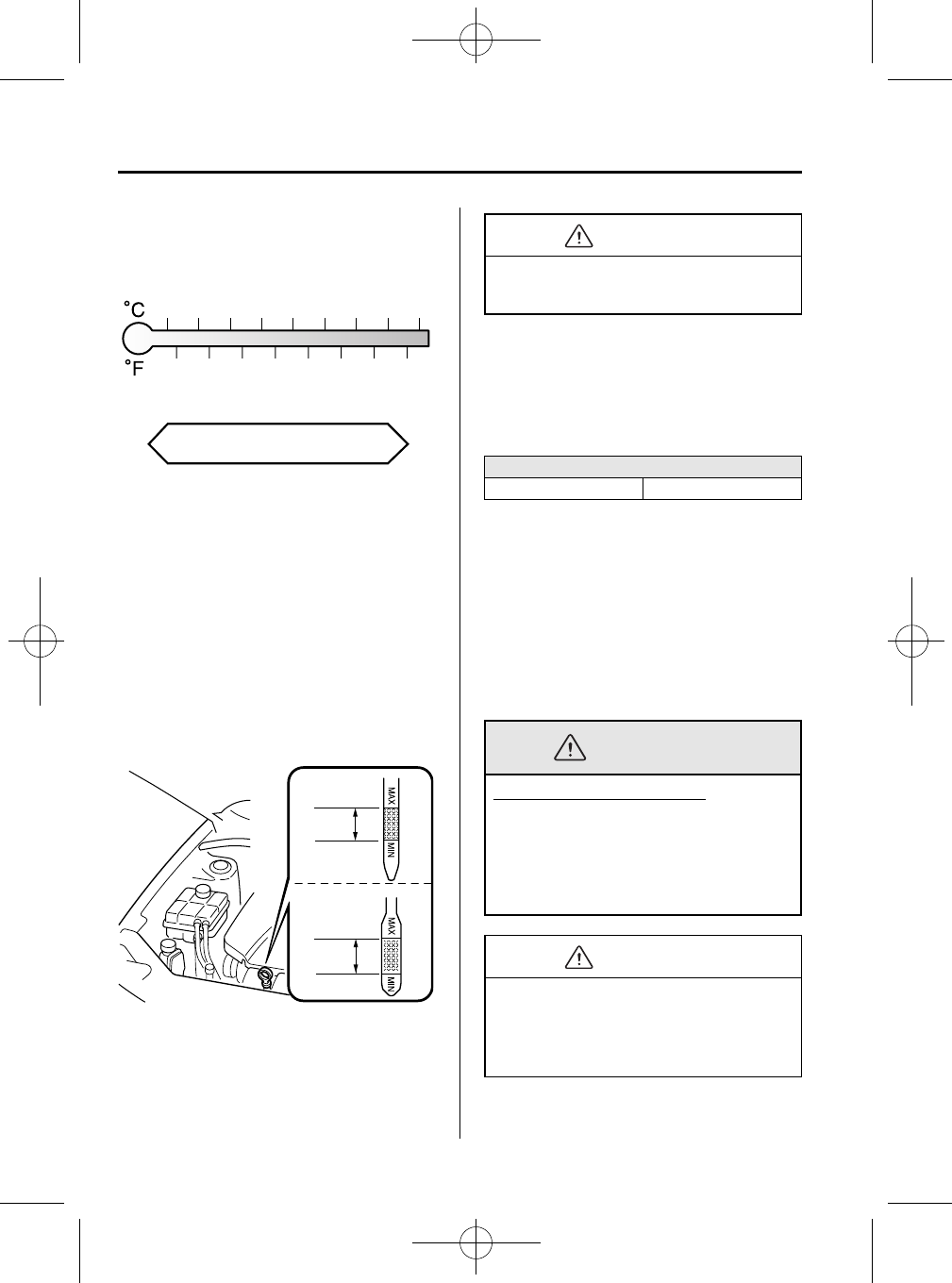 °C
°F

MAX
MIN
MAX
MIN