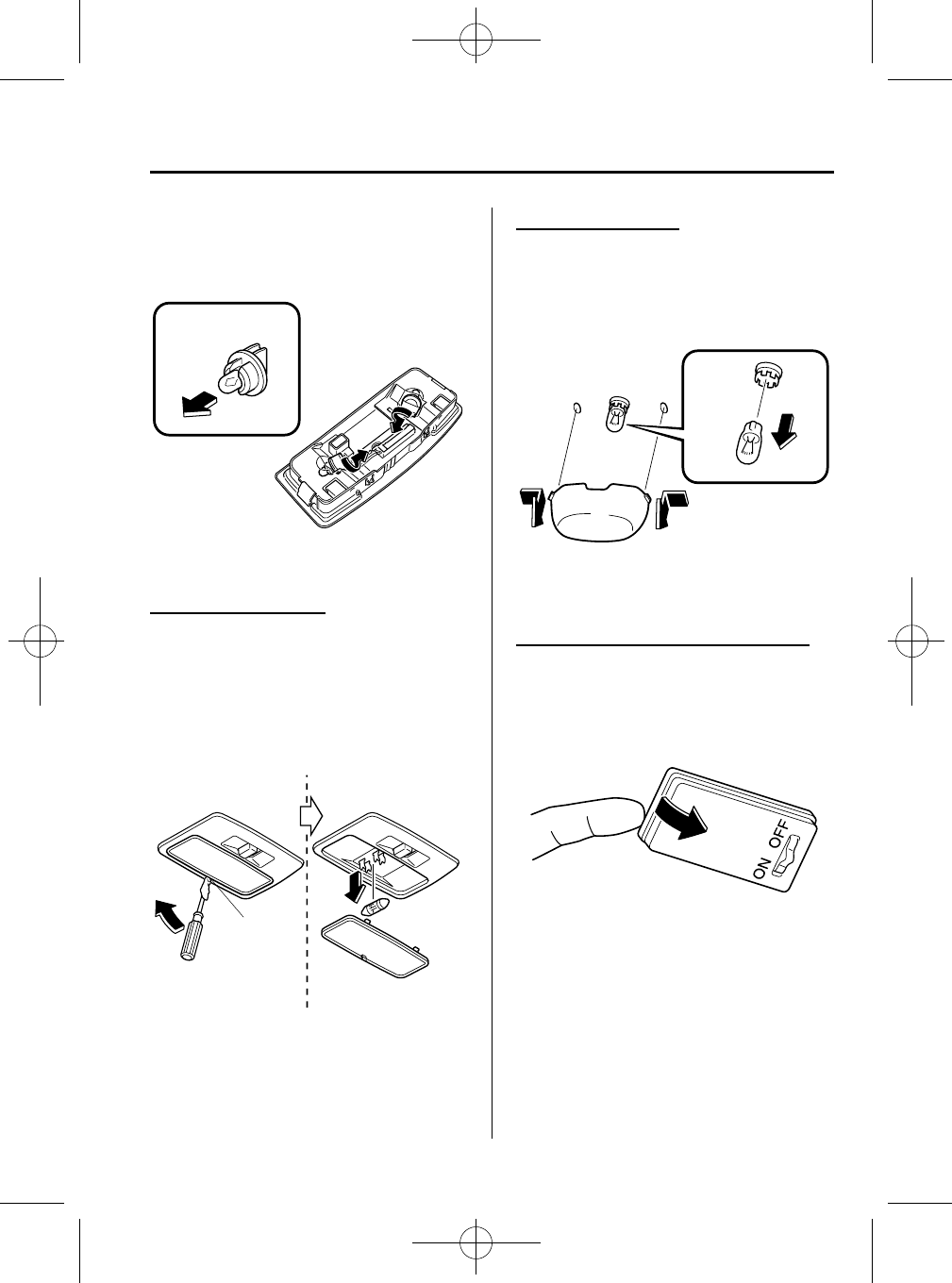 ON OFF