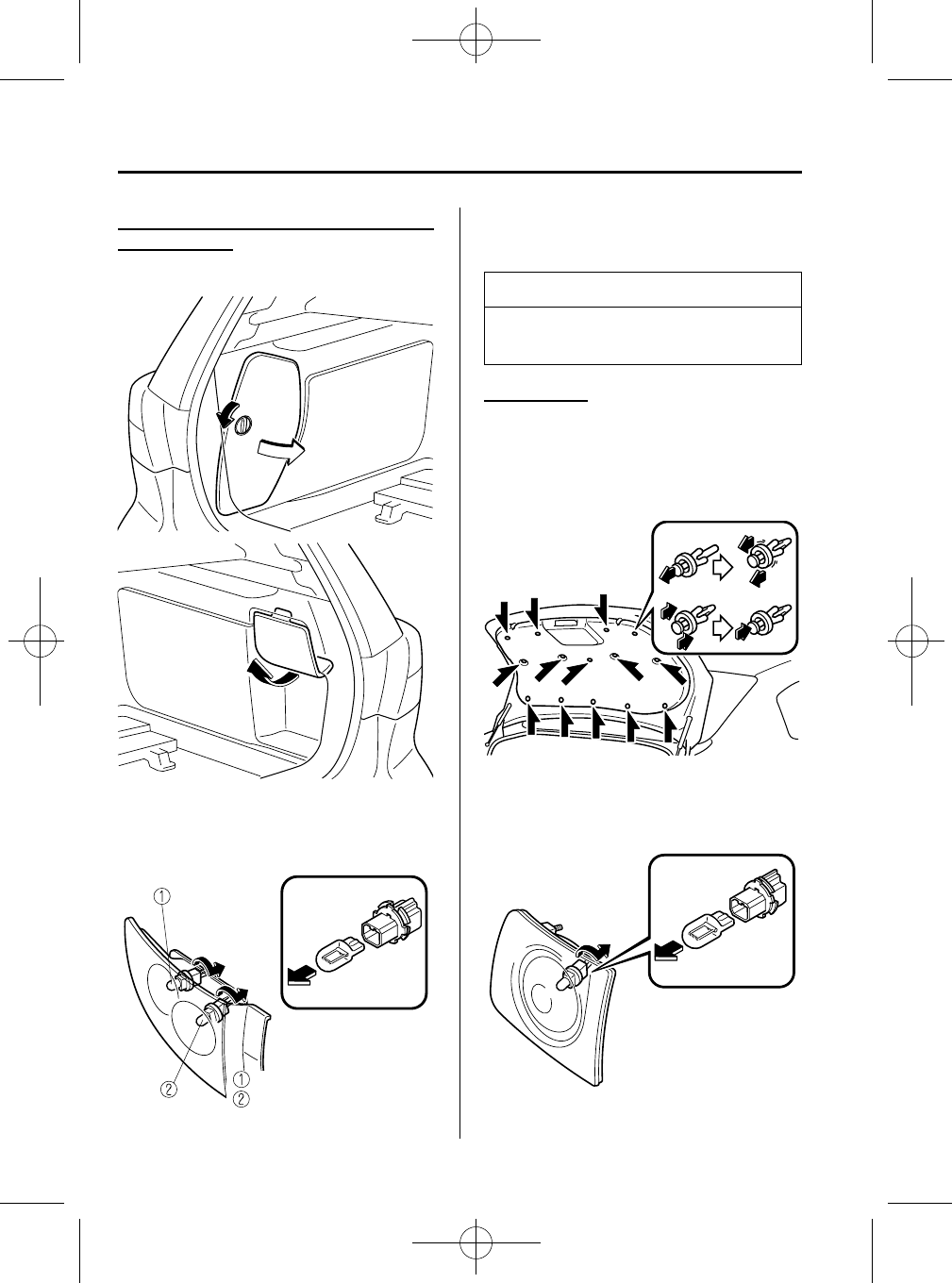 ①

②

①

②