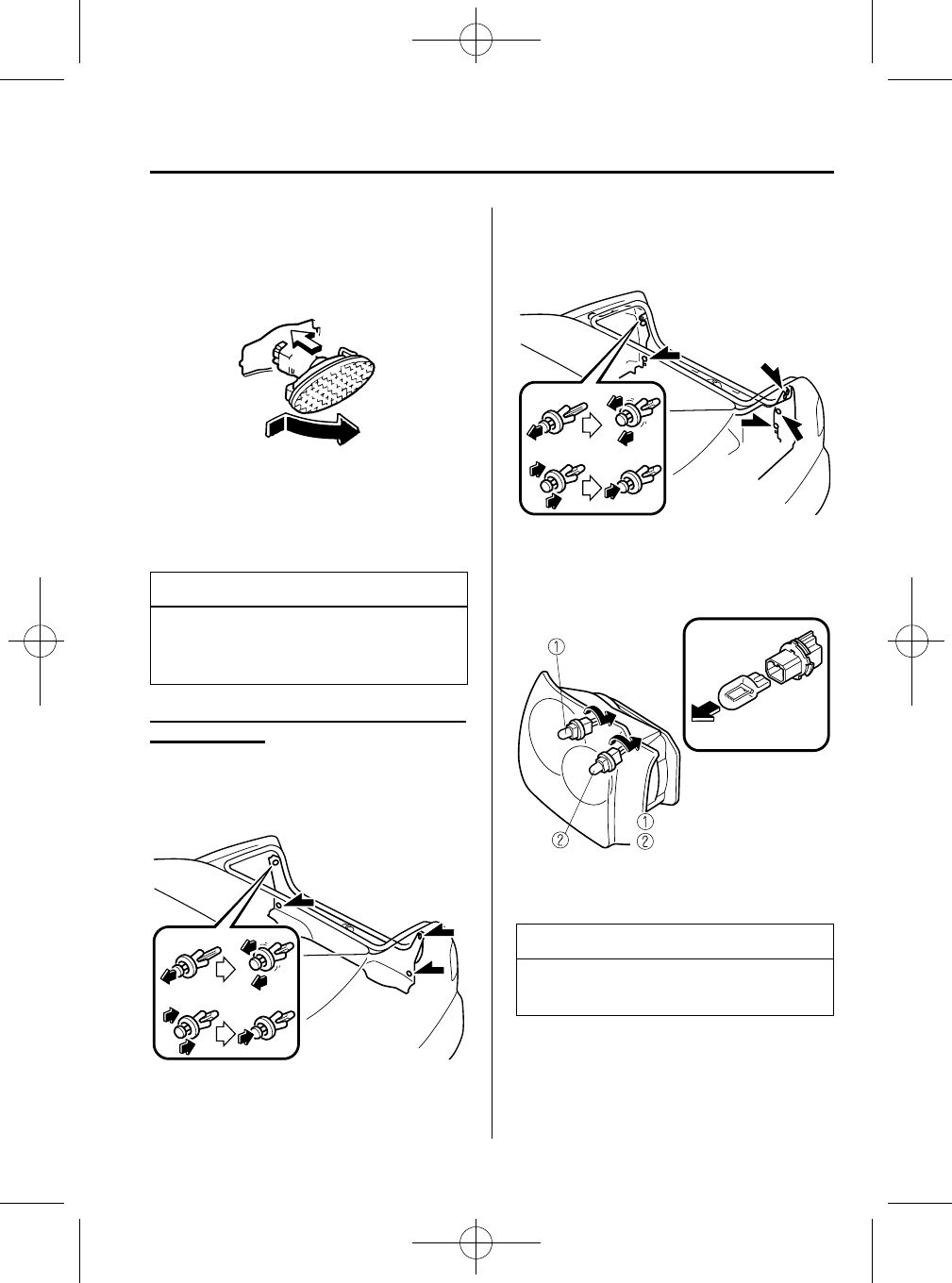 ①
②
①
②