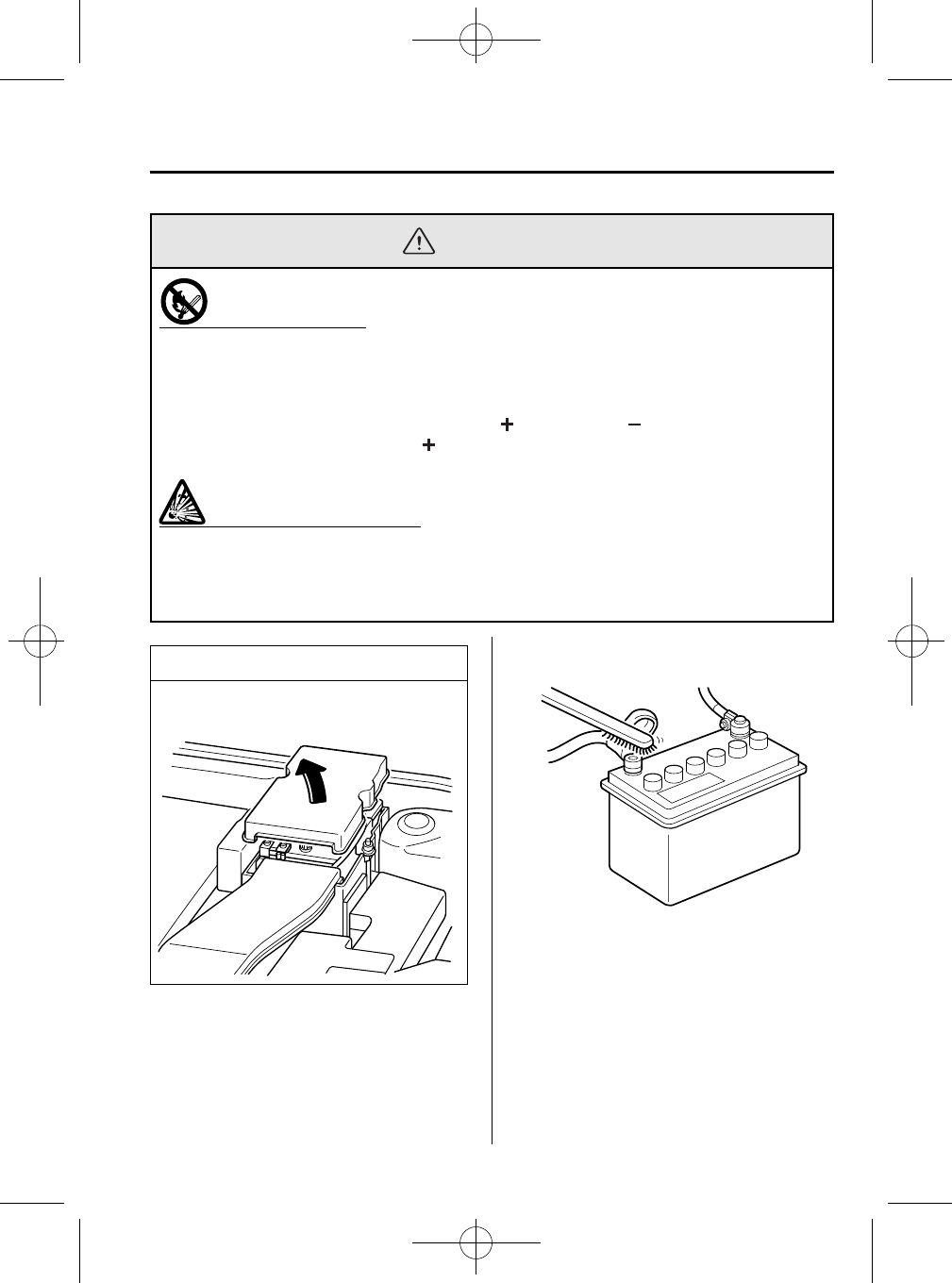 +

−

+