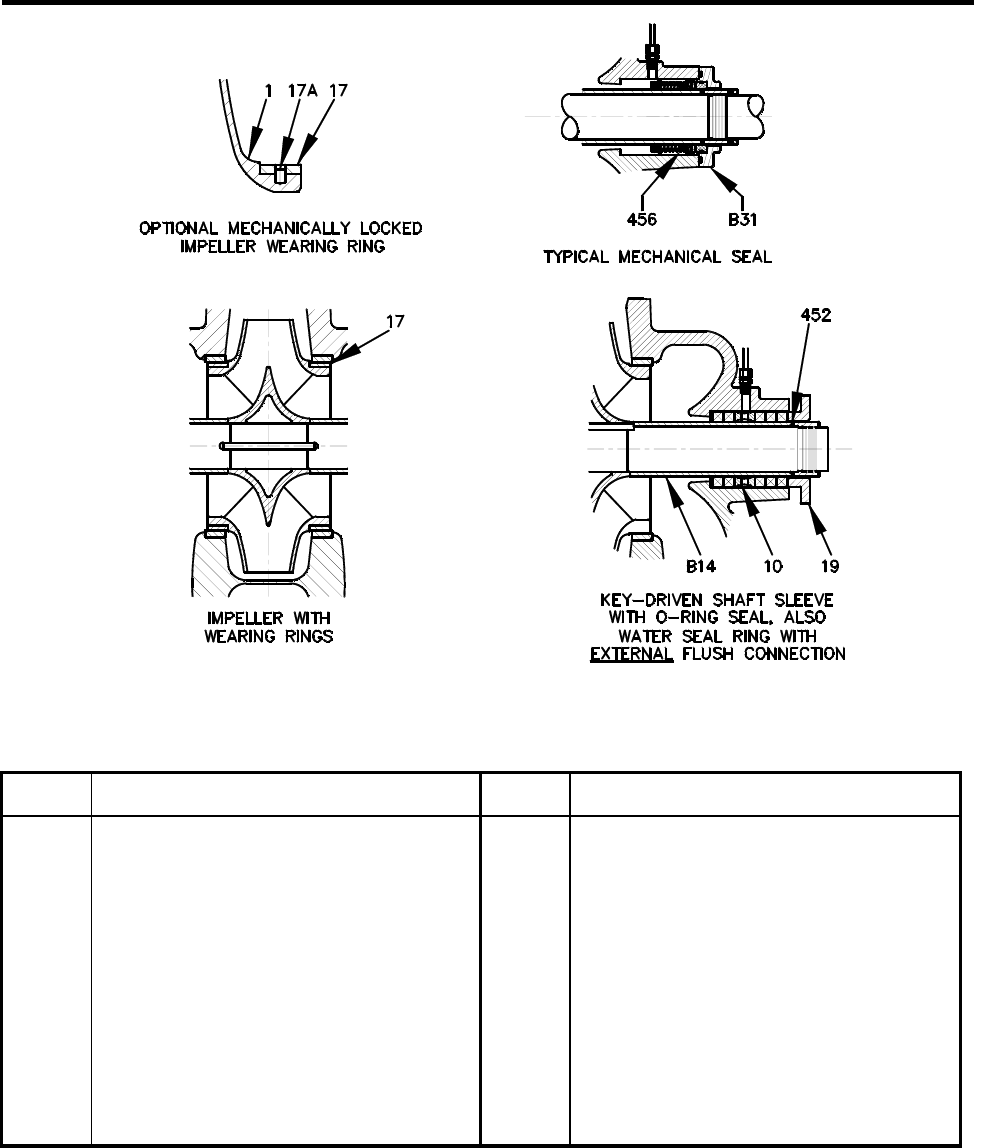 1 17A 17

OPTIONAL MECHANICALLY LOCKED IMPELLER WEARING RING

456 B31

TYPICAL MECHANICAL SEAL

17

IMPELLER WITH WEARING RINGS

452

B14 10 19

KEY-DRIVEN SHAFT SLEEVE WITH O-RING SEAL, ALSO WATER SEAL RING WITH EXTERNAL FLUSH CONNECTION