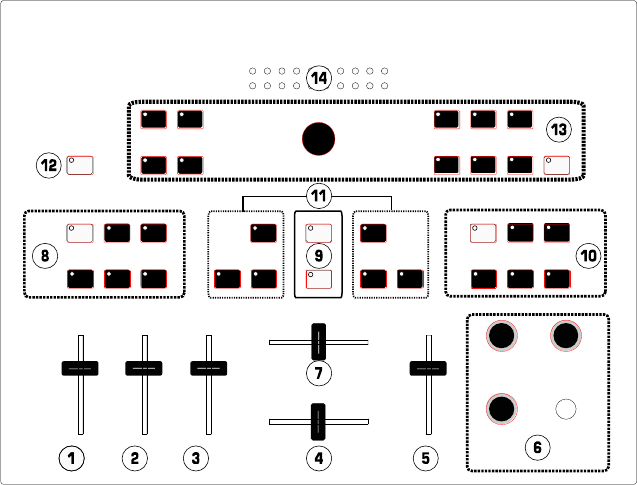 14

13

12

11

8

9

10

7

4

1

2

3

5

6